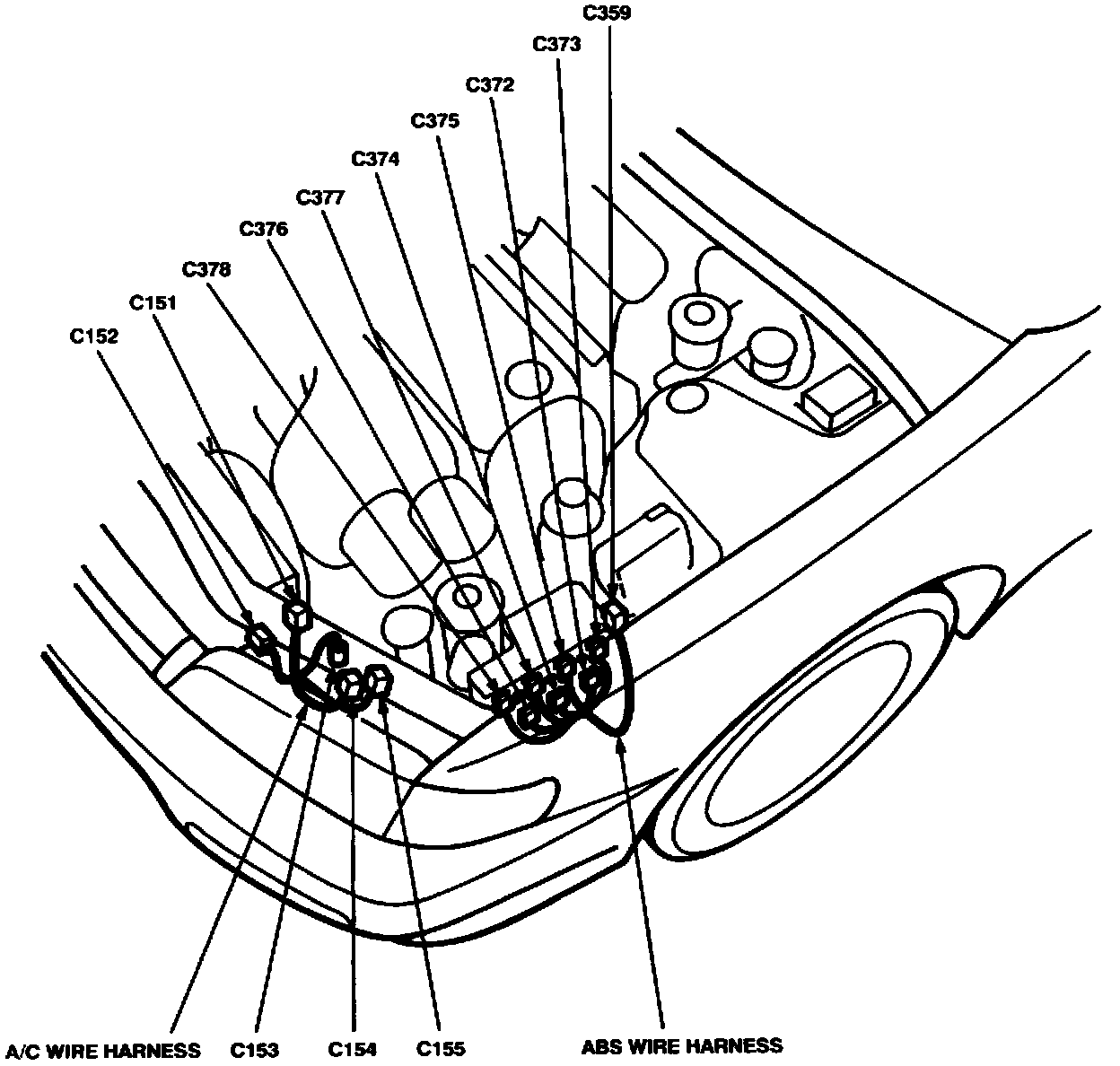 C359
C373
C372
C375
C374
C377
C376
C378
C151
C152
A/C WIRE HARNESS
C153
C154
C155
ABS WIRE HARNESS