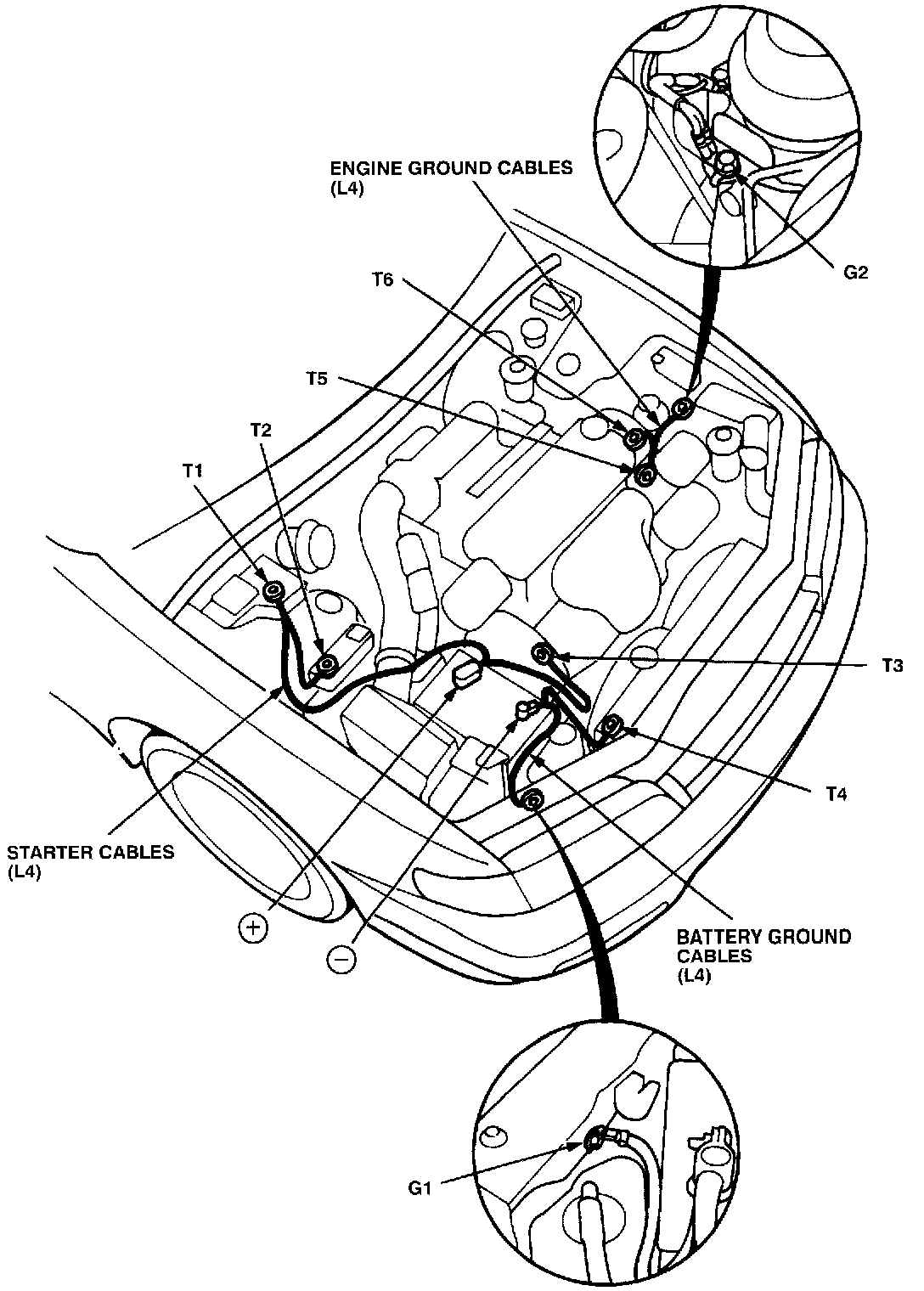 ENGINE GROUND CABLES (L4)

G2

T6

T5

T2

T1

T3

T4

STARTER CABLES (L4)

+

−

BATTERY GROUND CABLES (L4)

G1