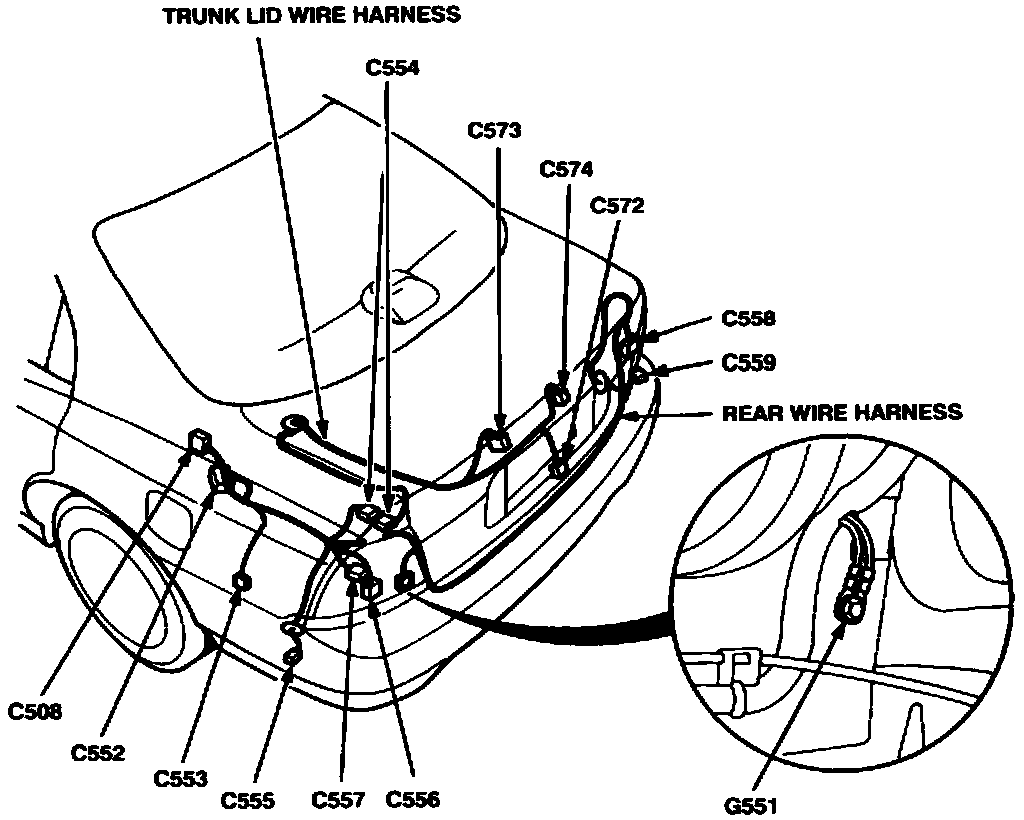 TRUNK LID WIRE HARNESS

C554

C573

C574

C572

C558

C559

REAR WIRE HARNESS

C508

C552

C553

C555

C557

C556

G551