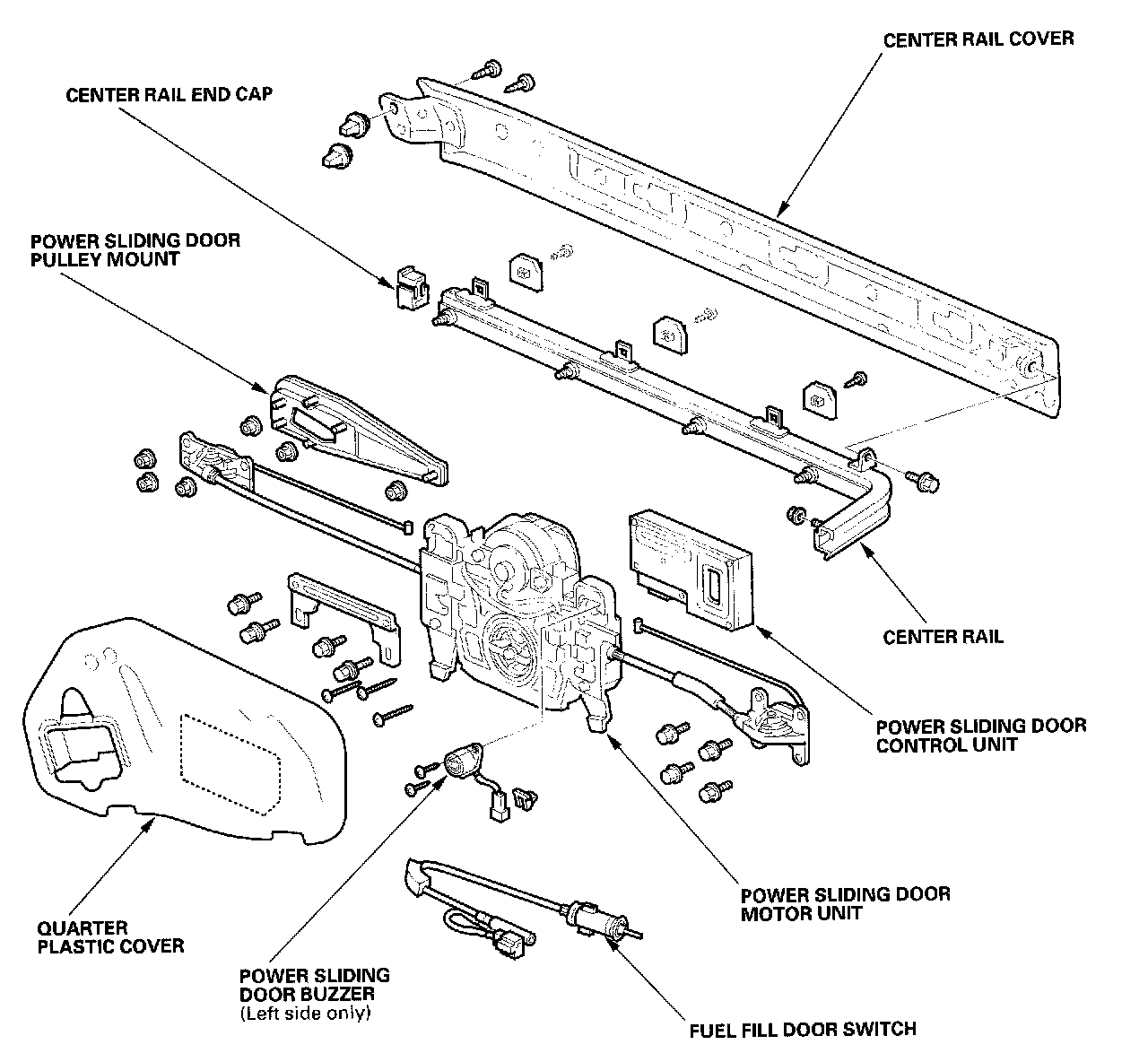 CENTER RAIL COVER

CENTER RAIL END CAP

POWER SLIDING DOOR PULLEY MOUNT

CENTER RAIL

POWER SLIDING DOOR CONTROL UNIT

POWER SLIDING DOOR MOTOR UNIT

QUARTER PLASTIC COVER

POWER SLIDING DOOR BUZZER (Left side only)

FUEL FILL DOOR SWITCH