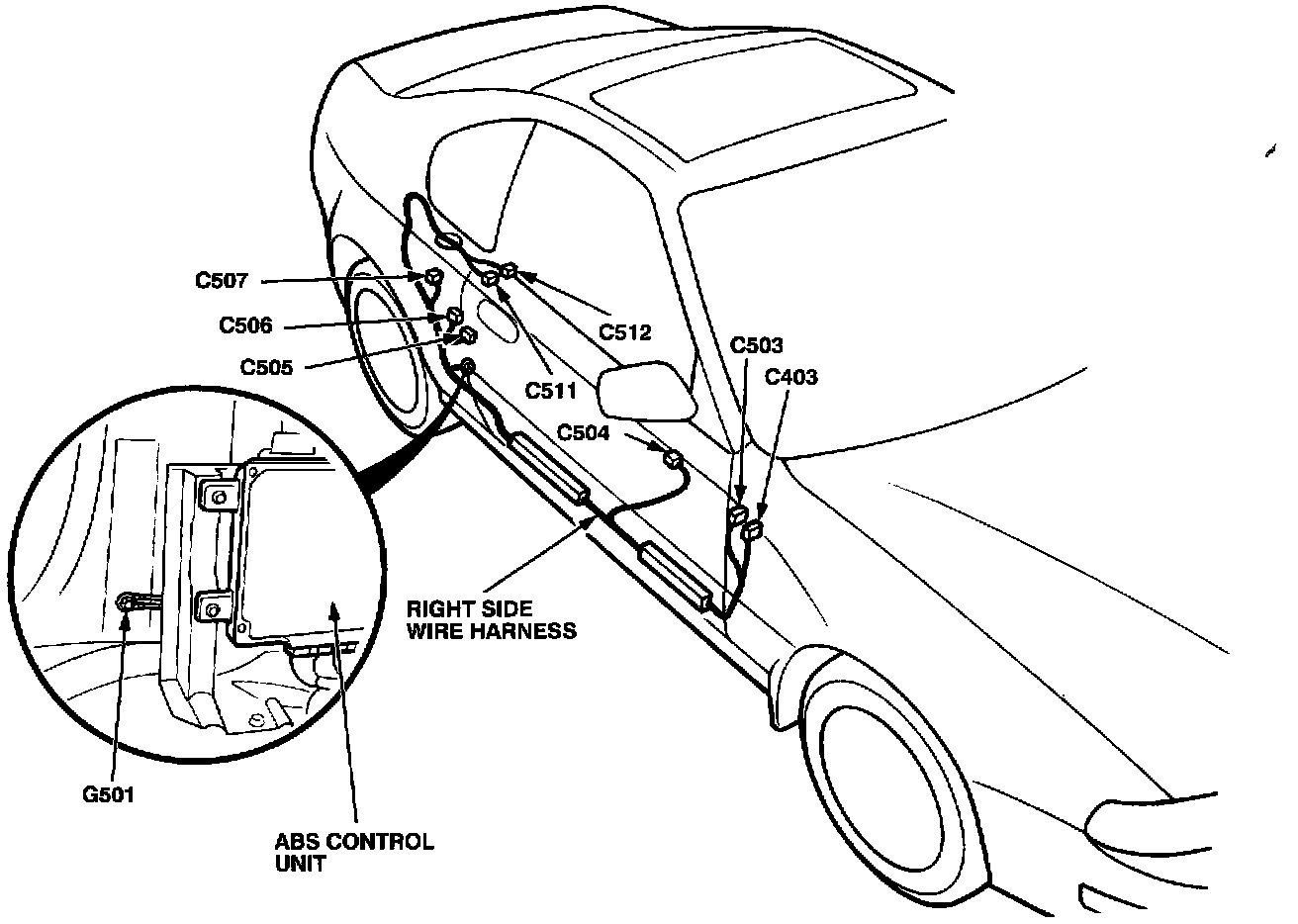 C507

C506

C505

C512

C511

C503

C403

C504

RIGHT SIDE WIRE HARNESS

G501

ABS CONTROL UNIT