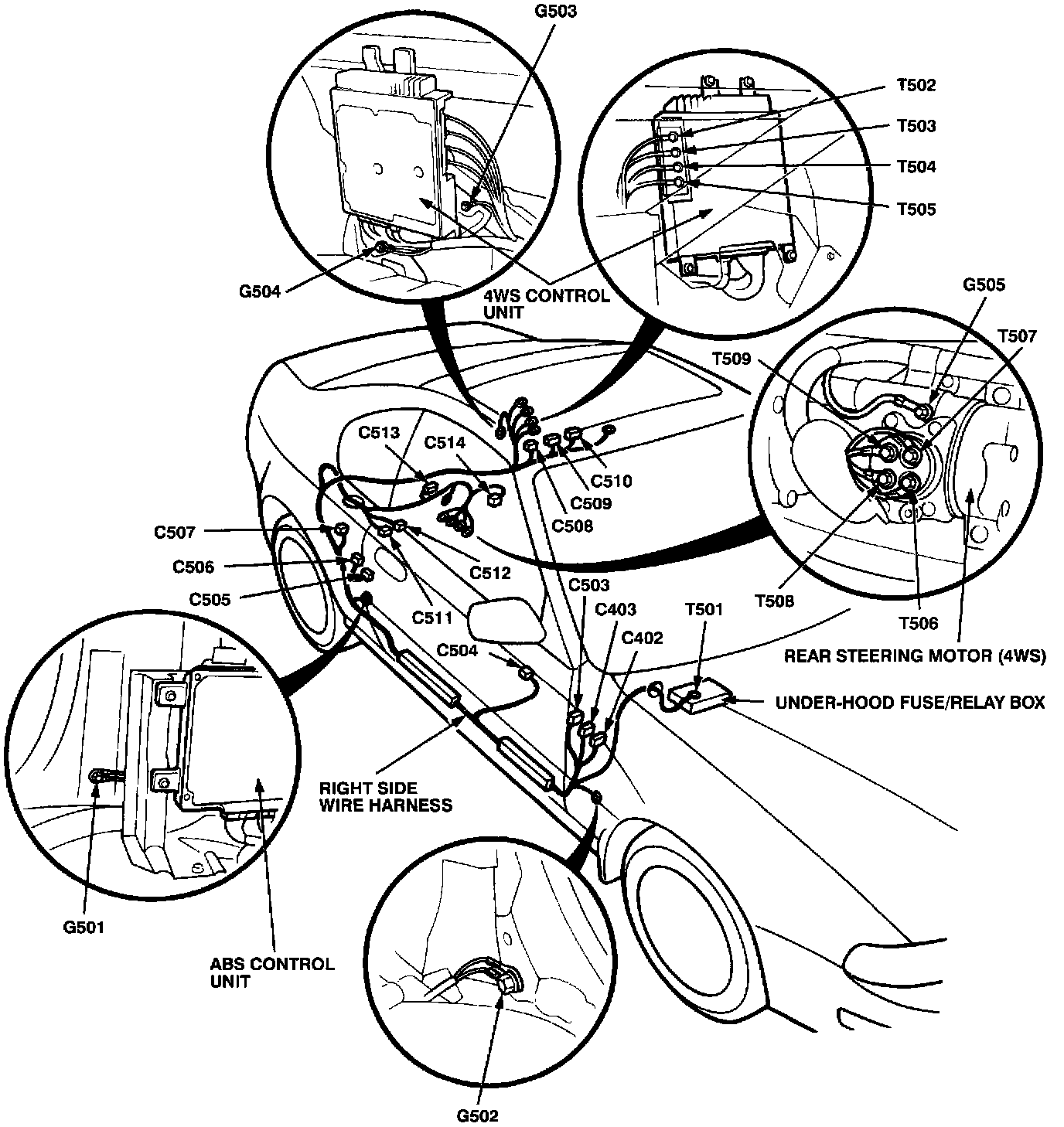 G503
T502
T503
T504
T505
G504
4WS CONTROL UNIT
G505
T507
T509
C513
C514
C510
C509
C508
C507
C506
C505
C512
C511
C503
C403
C402
T501
T508
T506
REAR STEERING MOTOR (4WS)
C504
UNDER-HOOD FUSE/RELAY BOX
RIGHT SIDE WIRE HARNESS
G501
ABS CONTROL UNIT
G502