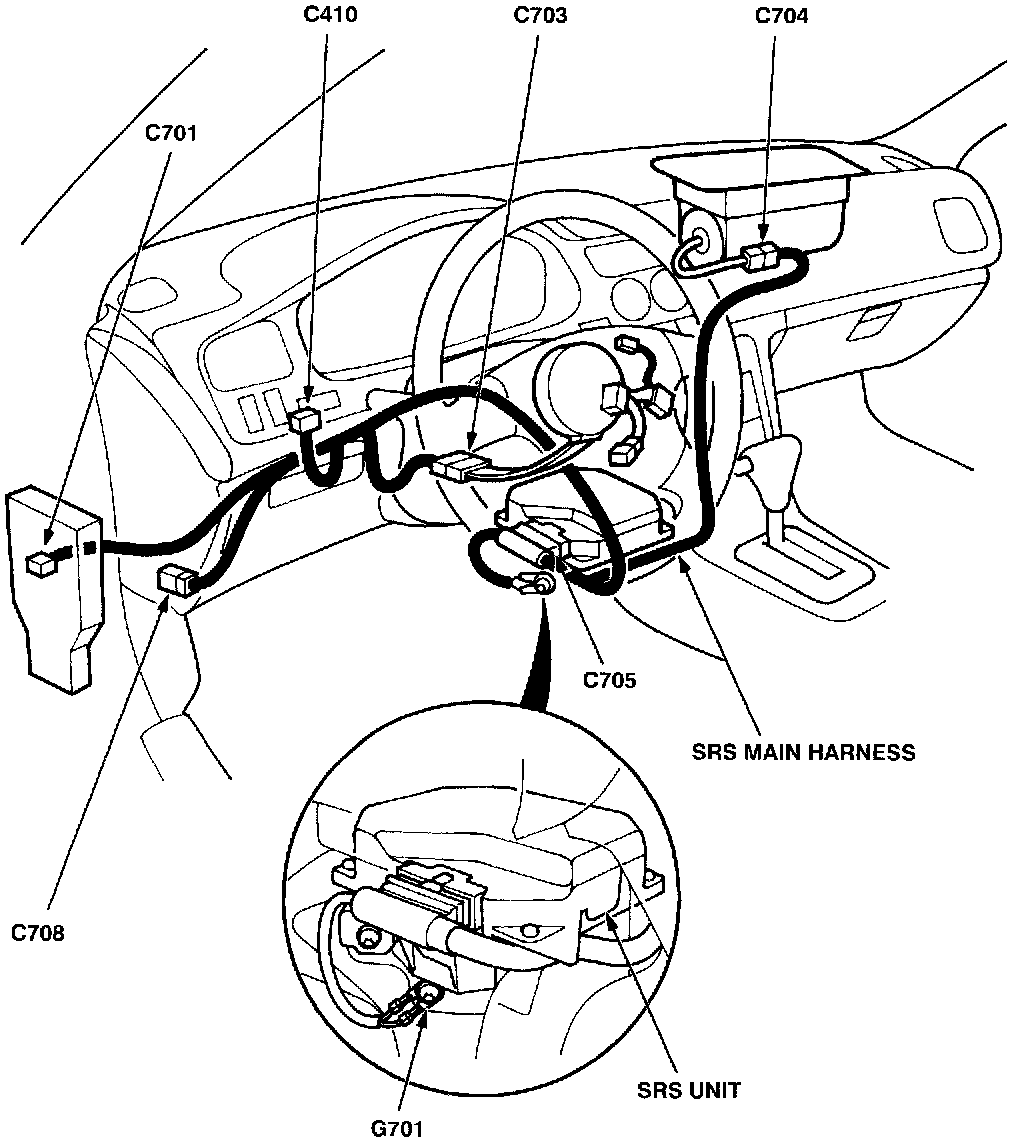 C410
C703
C704
C701
C705
SRS MAIN HARNESS
C708
SRS UNIT
G701