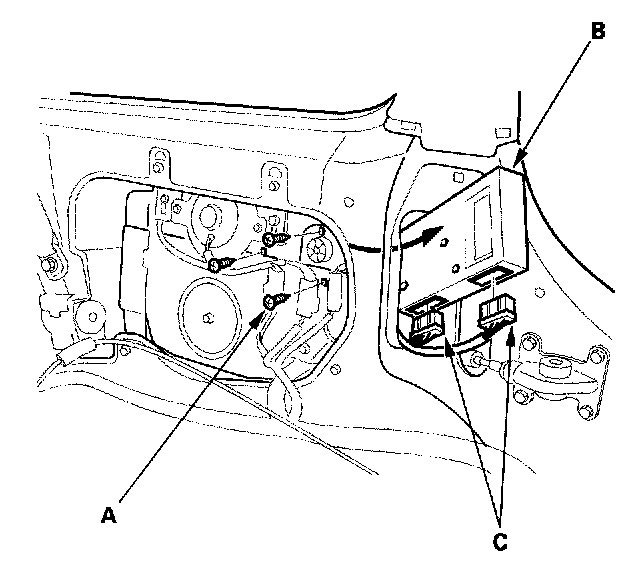 B
A
C