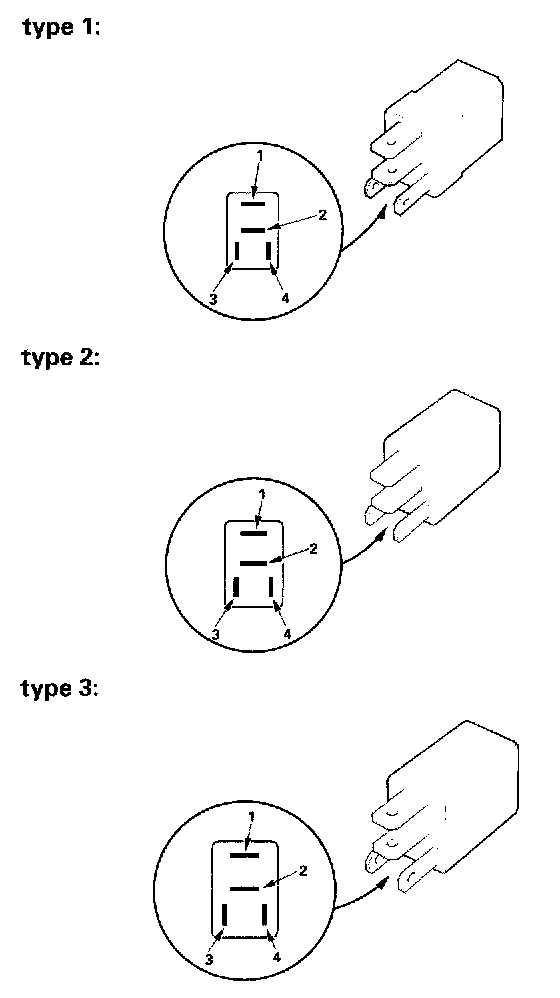 type 1:

1
2
3
4

type 2:

1
2
3
4

type 3:

1
2
3
4