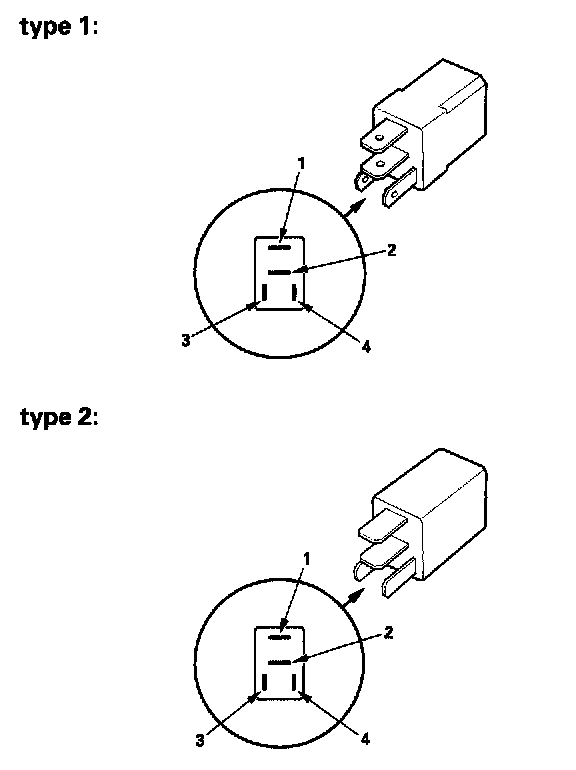 type 1:

1

2

3

4

type 2:

1

2

3

4