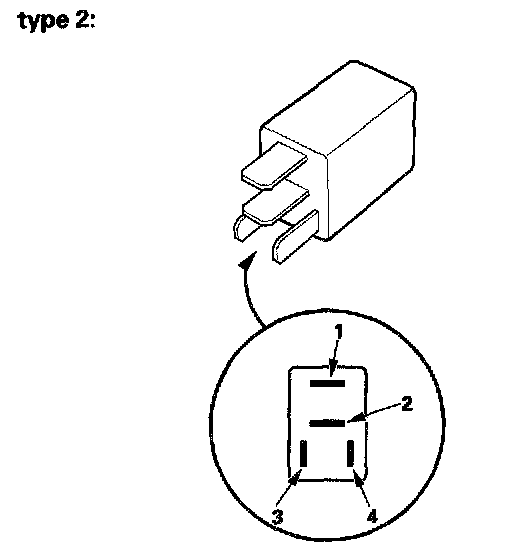 type 2:

1
2
3
4