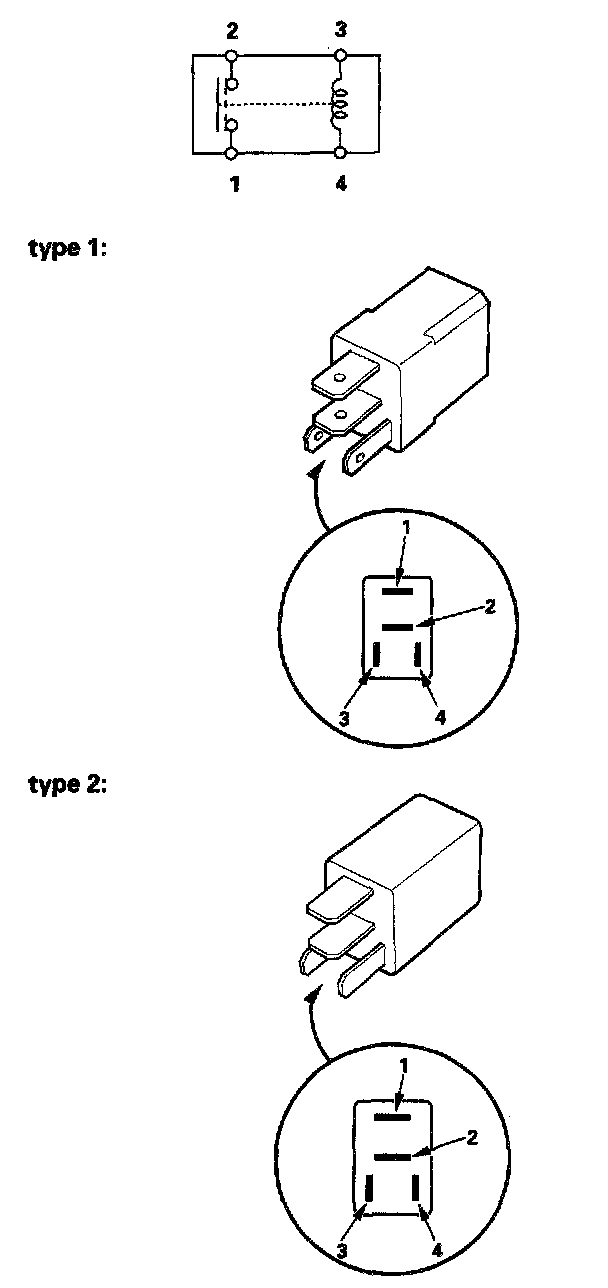 2 3
1 4

type 1:

1
2
3 4

type 2:

1
2
3 4