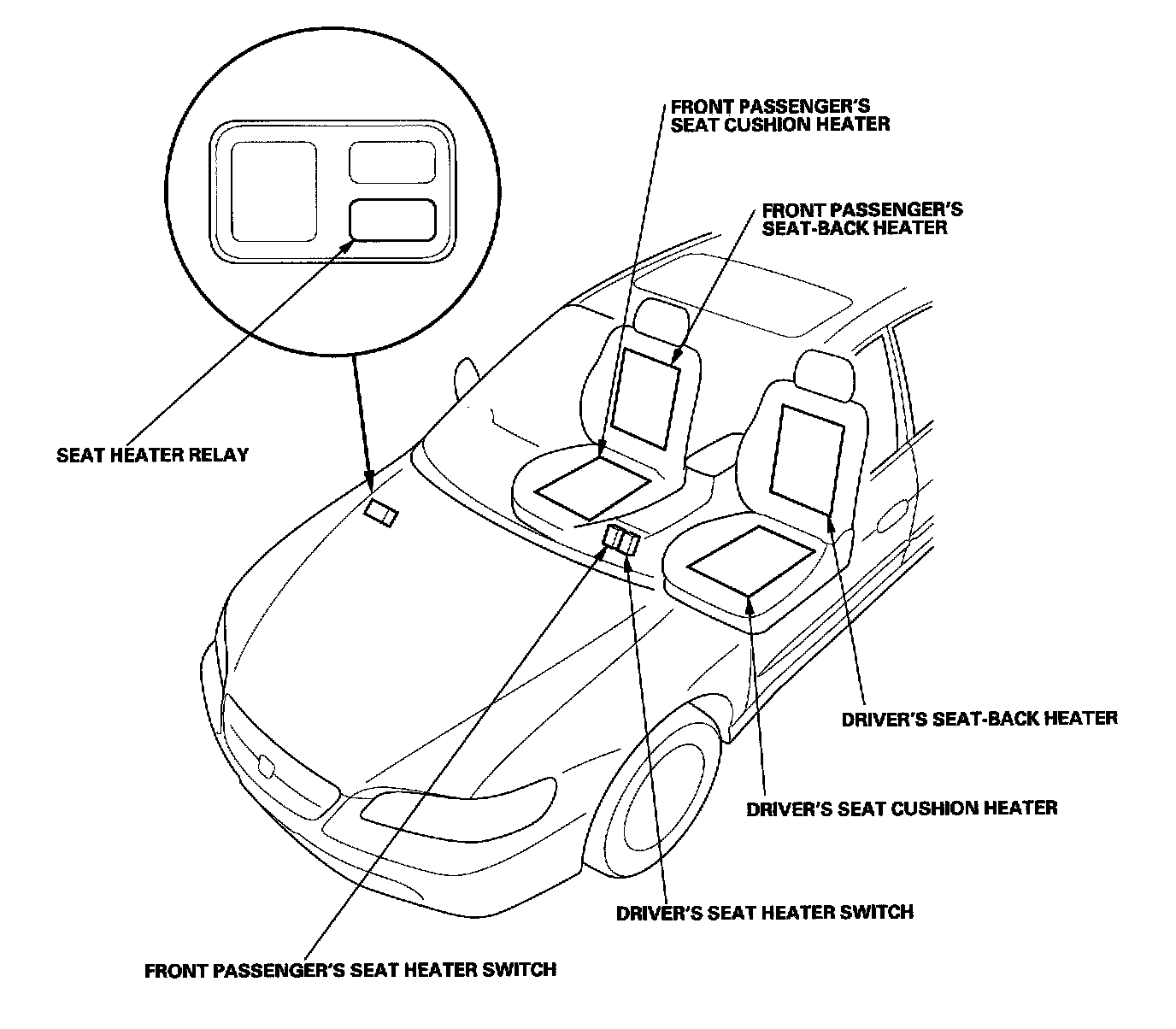 FRONT PASSENGER'S SEAT CUSHION HEATER

FRONT PASSENGER'S SEAT-BACK HEATER

SEAT HEATER RELAY

DRIVER'S SEAT-BACK HEATER

DRIVER'S SEAT CUSHION HEATER

DRIVER'S SEAT HEATER SWITCH

FRONT PASSENGER'S SEAT HEATER SWITCH