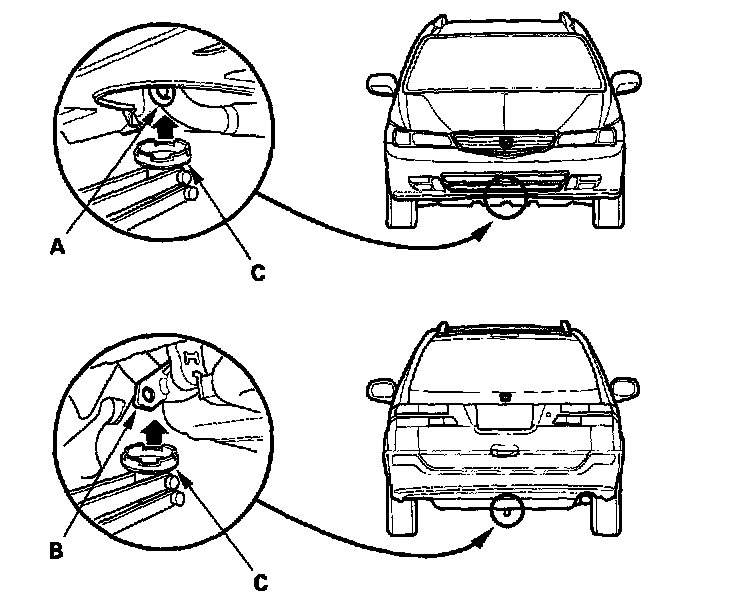 A
C
B
C