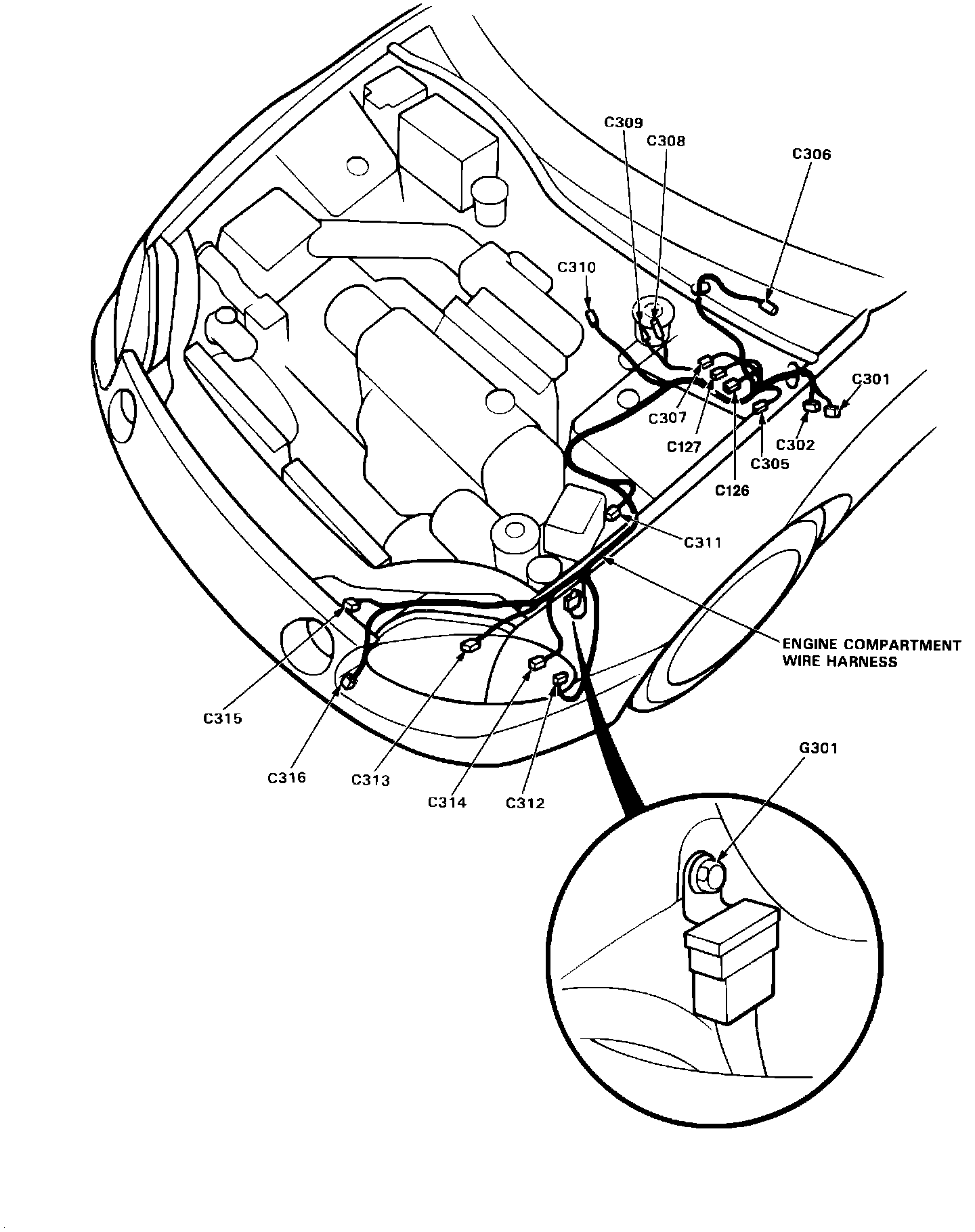 C309
C308
C306
C310
C301
C307
C127
C302
C305
C126
C311
ENGINE COMPARTMENT WIRE HARNESS
C315
C316
C313
C314
C312
G301