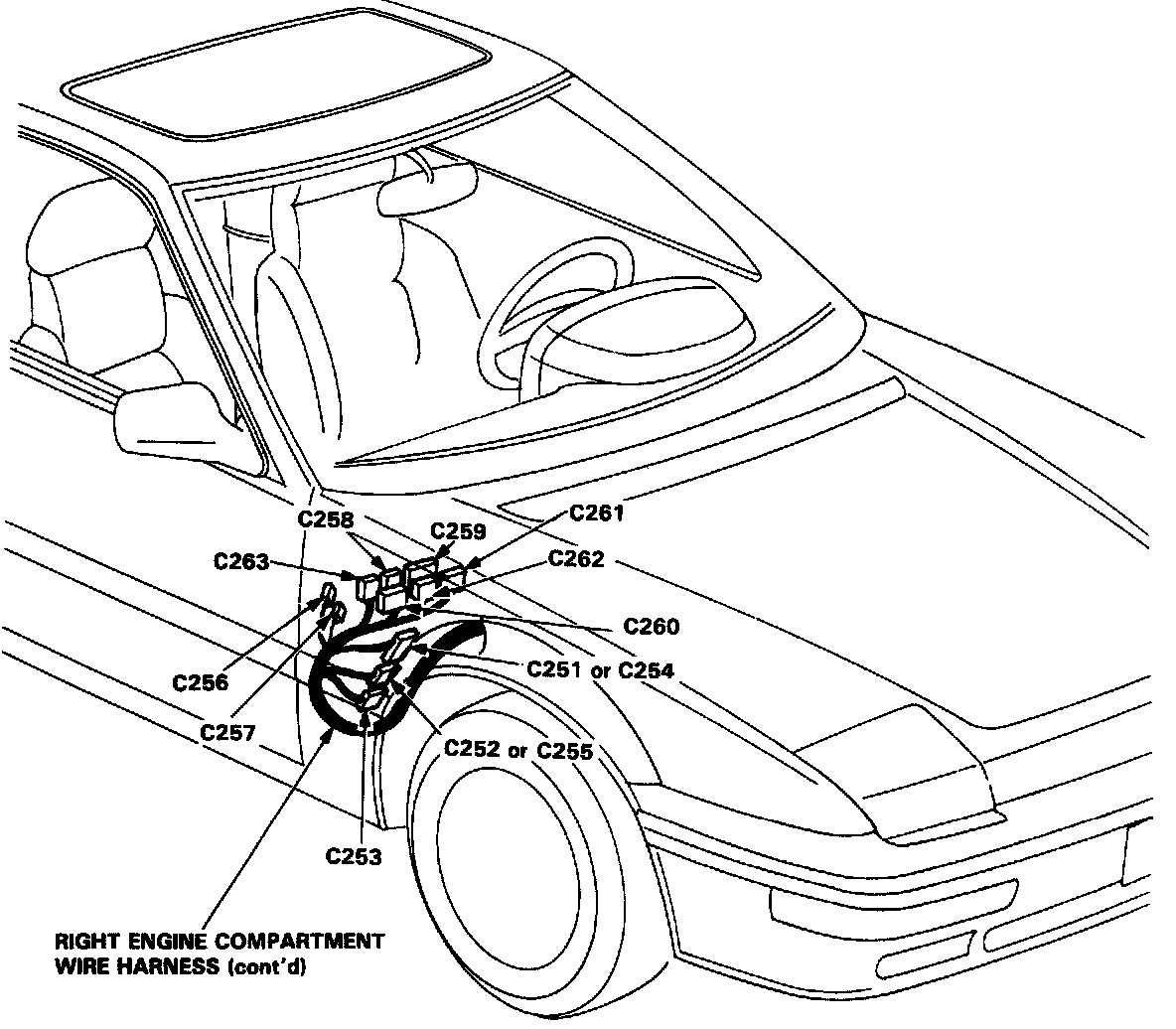 C258
C259
C261
C263
C262
C260
C251 or C254
C256
C257
C252 or C255
C253
RIGHT ENGINE COMPARTMENT WIRE HARNESS (cont'd)