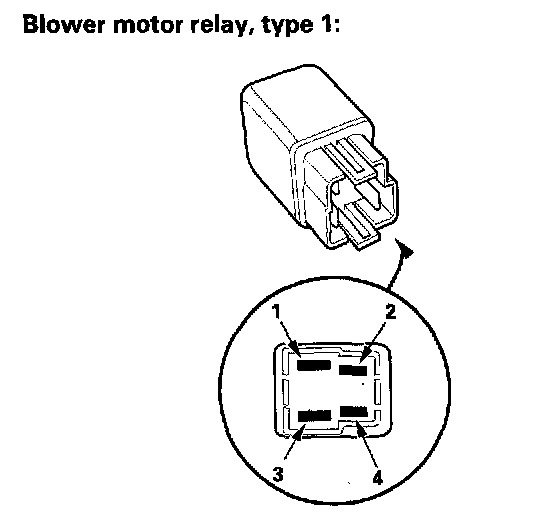 Blower motor relay, type 1:

1
2
3
4