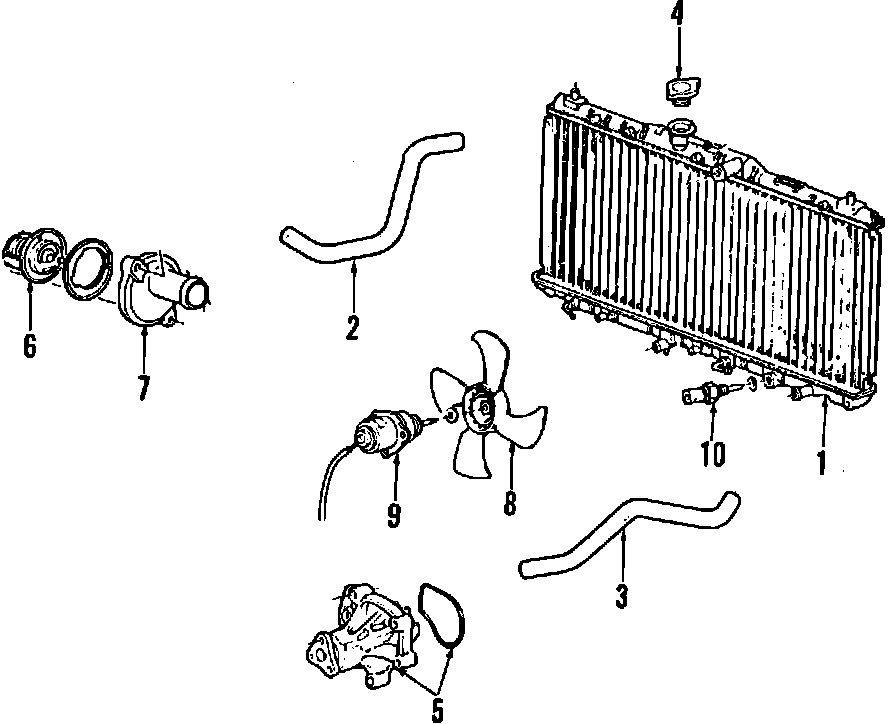 4
2
6
7
10
1
9
8
3
5