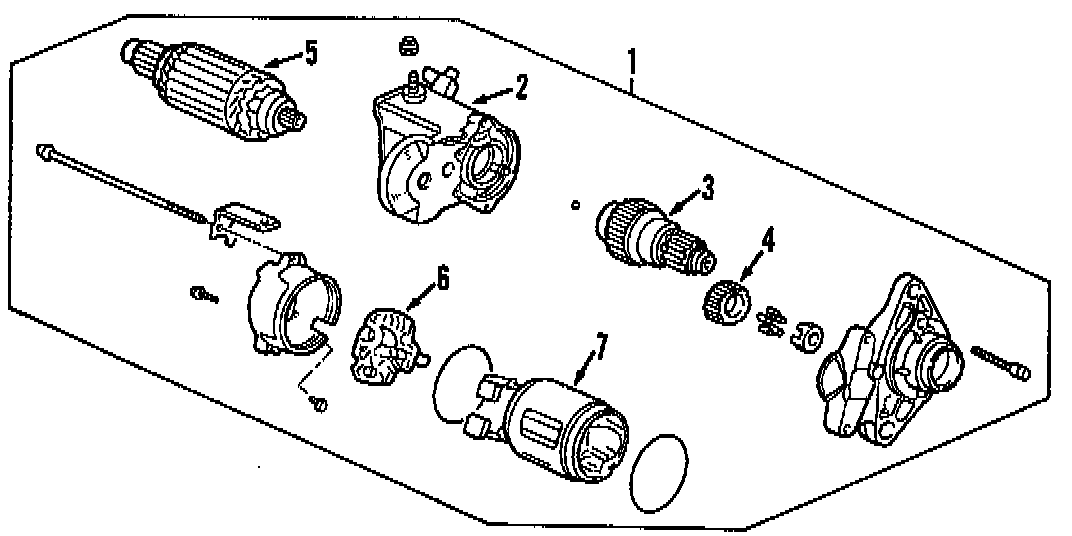 5
2
1
3
4
6
7