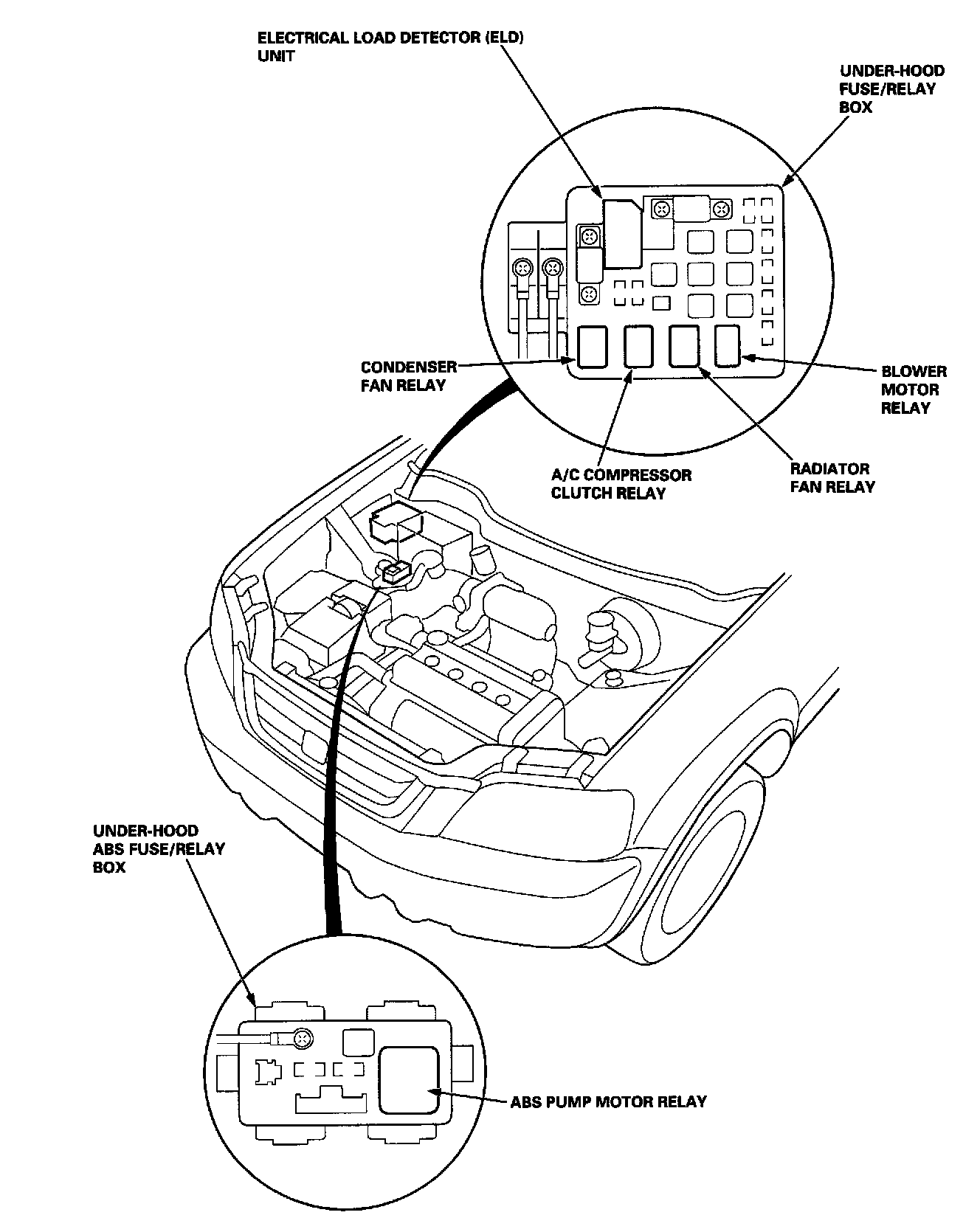 ELECTRICAL LOAD DETECTOR (ELD) UNIT

UNDER-HOOD FUSE/RELAY BOX

CONDENSER FAN RELAY

BLOWER MOTOR RELAY

A/C COMPRESSOR CLUTCH RELAY

RADIATOR FAN RELAY

UNDER-HOOD ABS FUSE/RELAY BOX

ABS PUMP MOTOR RELAY