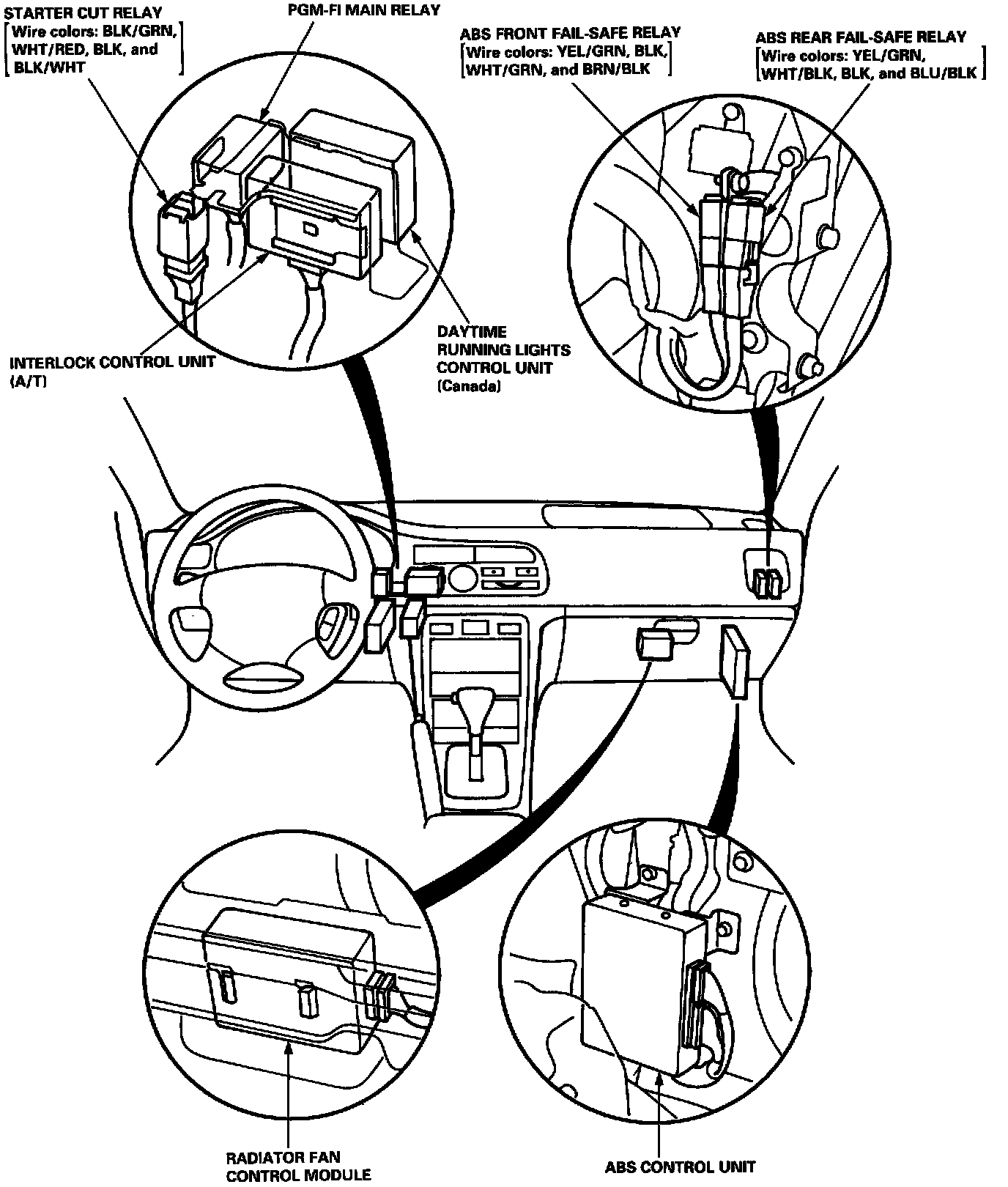 STARTER CUT RELAY
[Wire colors: BLK/GRN, WHT/RED, BLK, and BLK/WHT]

PGM-FI MAIN RELAY

ABS FRONT FAIL-SAFE RELAY
[Wire colors: YEL/GRN, BLK, WHT/GRN, and BRN/BLK]

ABS REAR FAIL-SAFE RELAY
[Wire colors: YEL/GRN, WHT/BLK, BLK, and BLU/BLK]

INTERLOCK CONTROL UNIT (A/T)

DAYTIME RUNNING LIGHTS CONTROL UNIT (Canada)

RADIATOR FAN CONTROL MODULE

ABS CONTROL UNIT