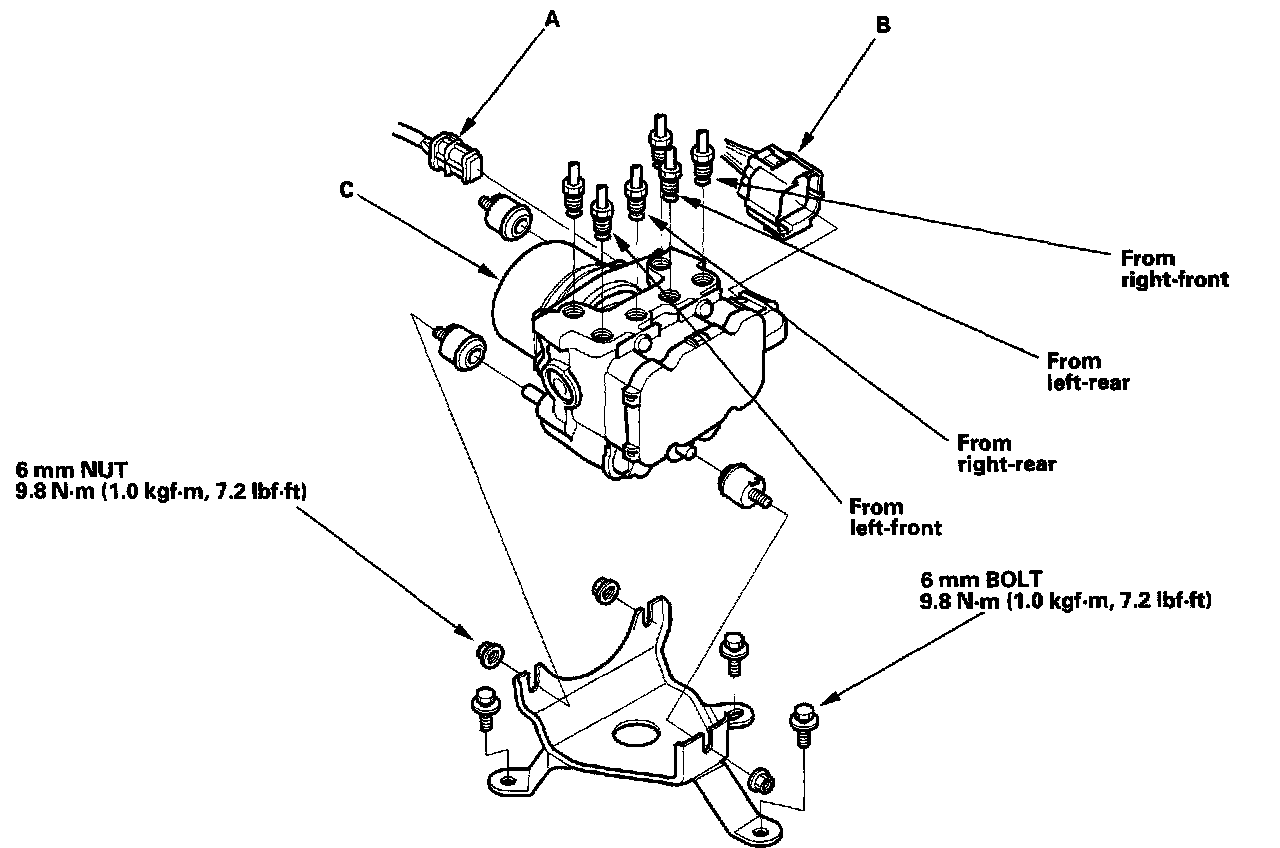 A

B

C

From right-front

From left-rear

From right-rear

From left-front

6 mm NUT
9.8 N·m (1.0 kgf·m, 7.2 lbf·ft)

6 mm BOLT
9.8 N·m (1.0 kgf·m, 7.2 lbf·ft)