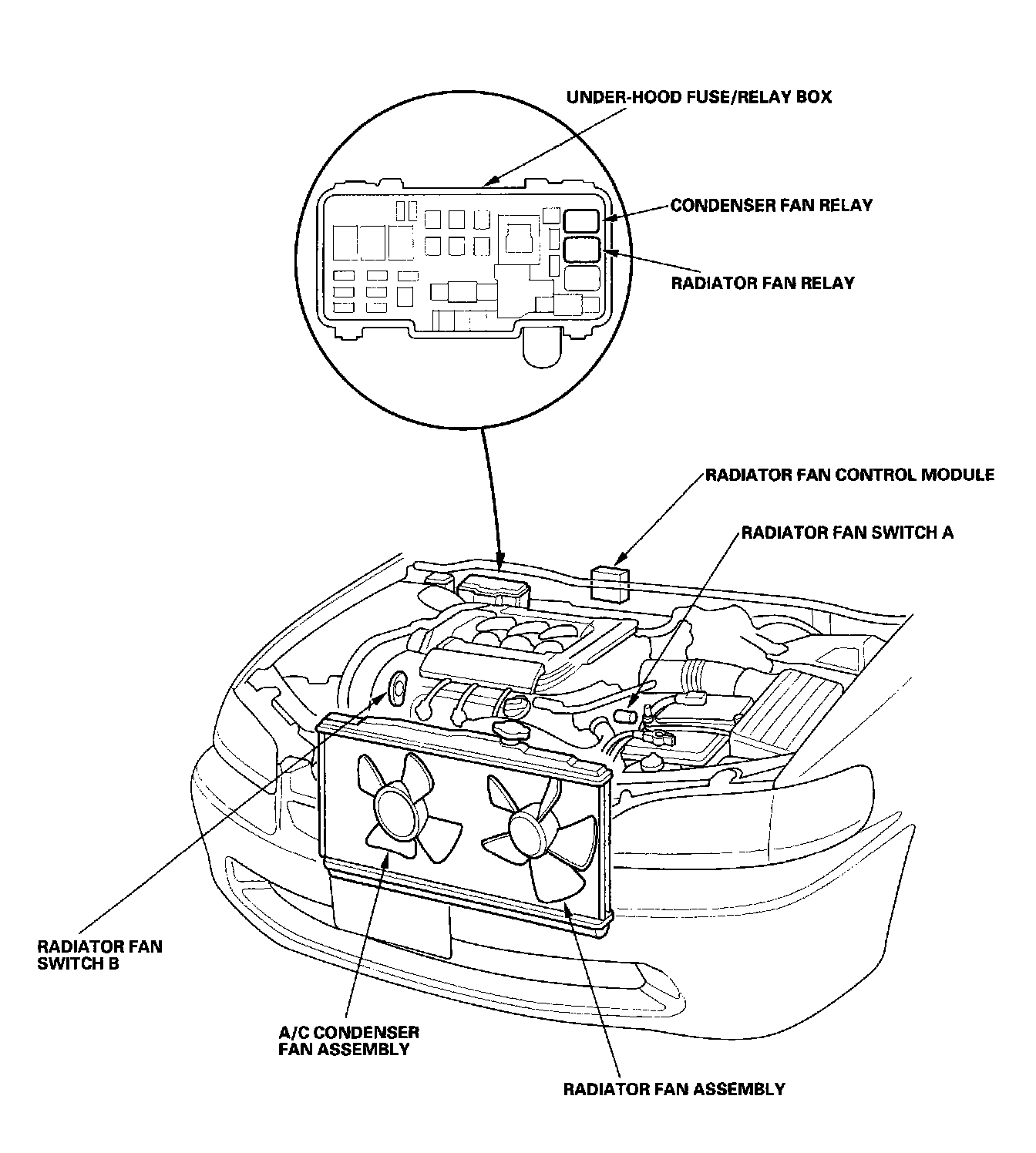 UNDER-HOOD FUSE/RELAY BOX

CONDENSER FAN RELAY

RADIATOR FAN RELAY

RADIATOR FAN CONTROL MODULE

RADIATOR FAN SWITCH A

RADIATOR FAN SWITCH B

A/C CONDENSER FAN ASSEMBLY

RADIATOR FAN ASSEMBLY