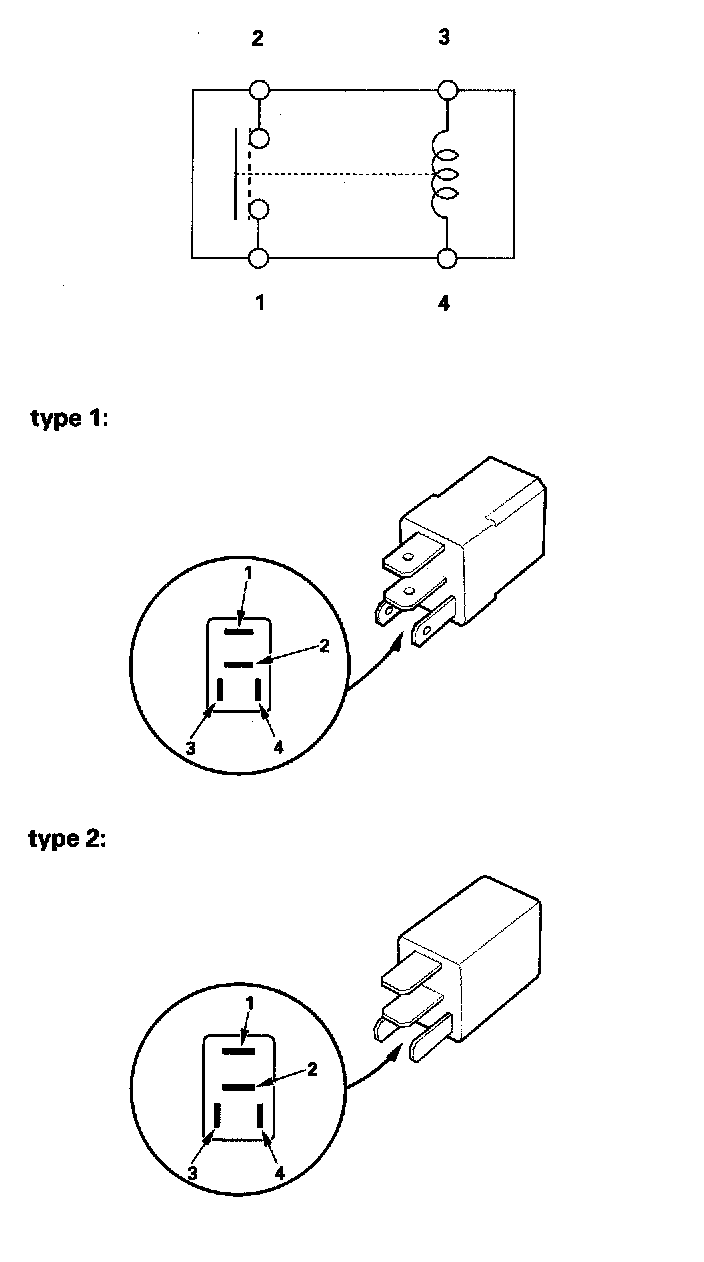 2
3
1
4

type 1:

1
2
3
4

type 2:

1
2
3
4