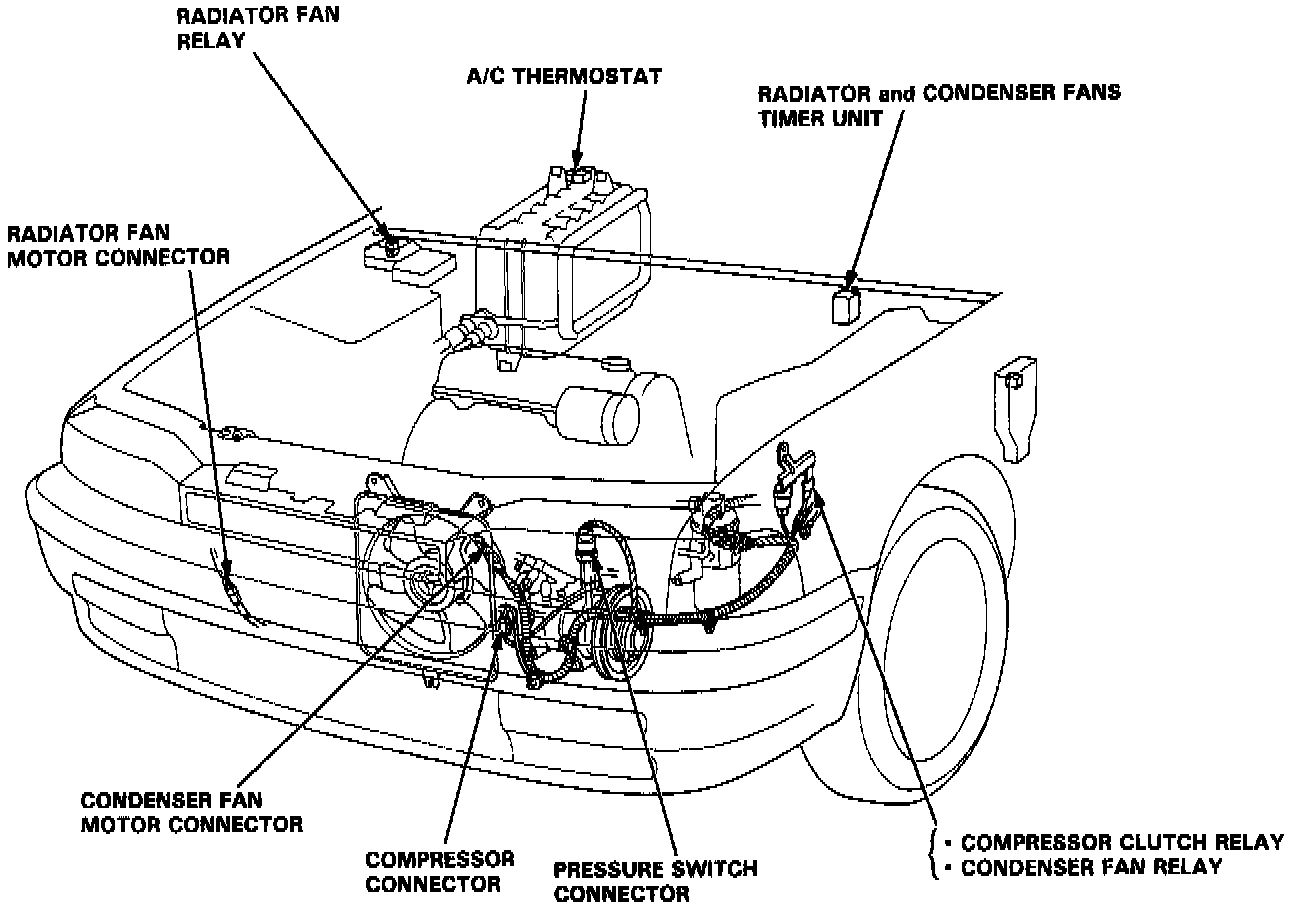 RADIATOR FAN RELAY

A/C THERMOSTAT

RADIATOR and CONDENSER FANS TIMER UNIT

RADIATOR FAN MOTOR CONNECTOR

CONDENSER FAN MOTOR CONNECTOR

COMPRESSOR CONNECTOR

PRESSURE SWITCH CONNECTOR

• COMPRESSOR CLUTCH RELAY
• CONDENSER FAN RELAY