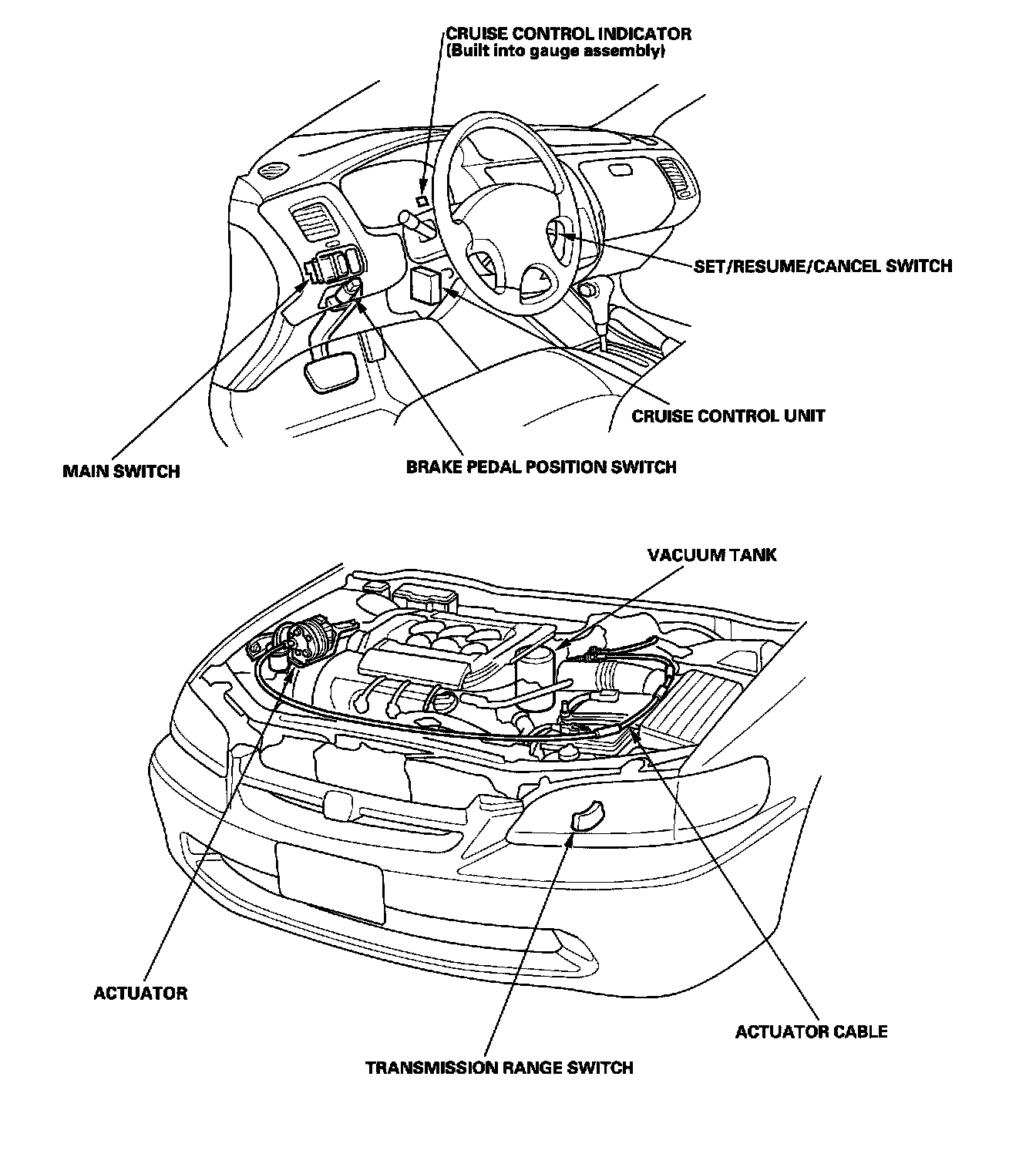 CRUISE CONTROL INDICATOR
(Built into gauge assembly)

SET/RESUME/CANCEL SWITCH

CRUISE CONTROL UNIT

MAIN SWITCH

BRAKE PEDAL POSITION SWITCH

VACUUM TANK

ACTUATOR

ACTUATOR CABLE

TRANSMISSION RANGE SWITCH