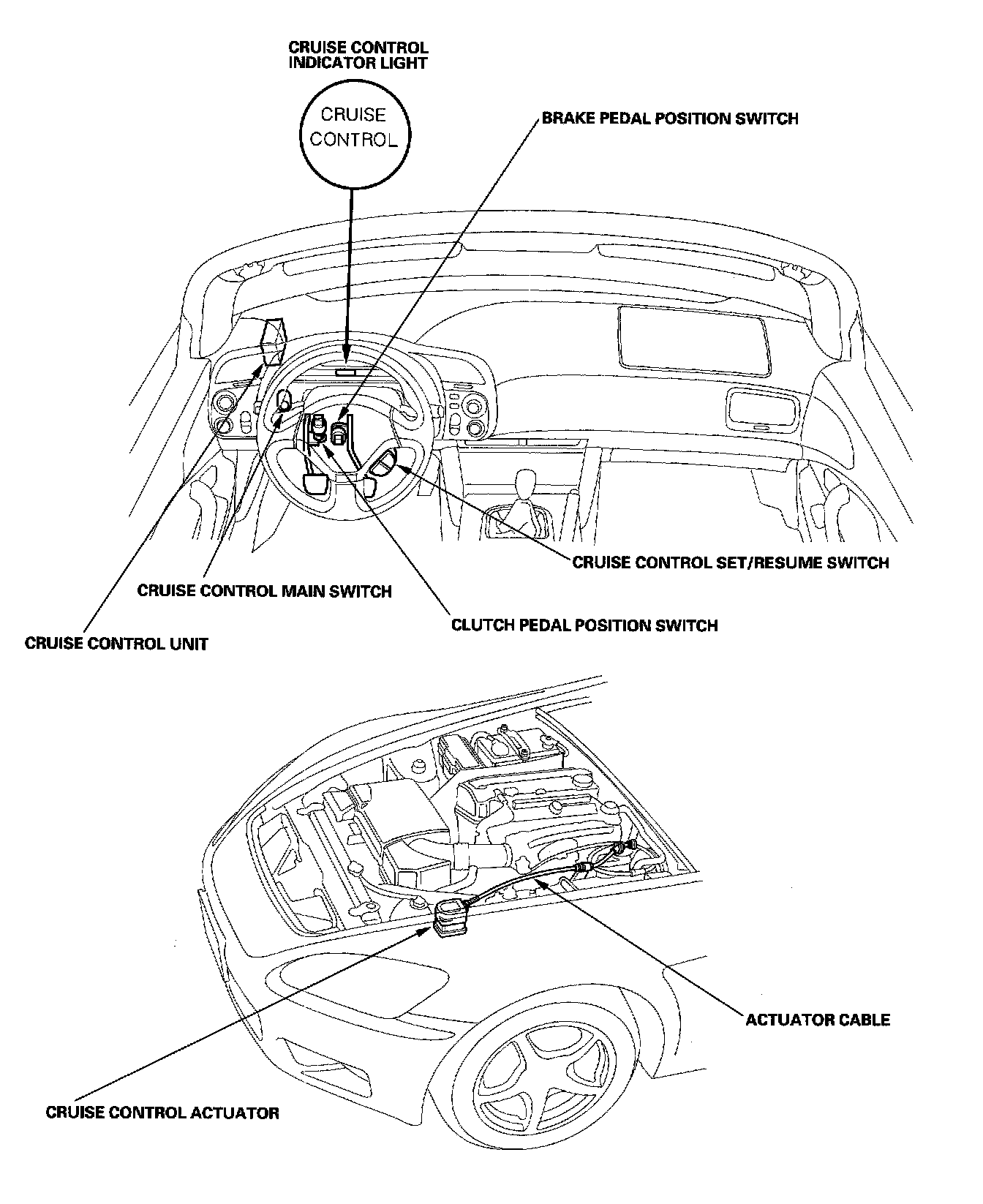 CRUISE CONTROL INDICATOR LIGHT

CRUISE CONTROL

BRAKE PEDAL POSITION SWITCH

CRUISE CONTROL SET/RESUME SWITCH

CRUISE CONTROL MAIN SWITCH

CLUTCH PEDAL POSITION SWITCH

CRUISE CONTROL UNIT

ACTUATOR CABLE

CRUISE CONTROL ACTUATOR