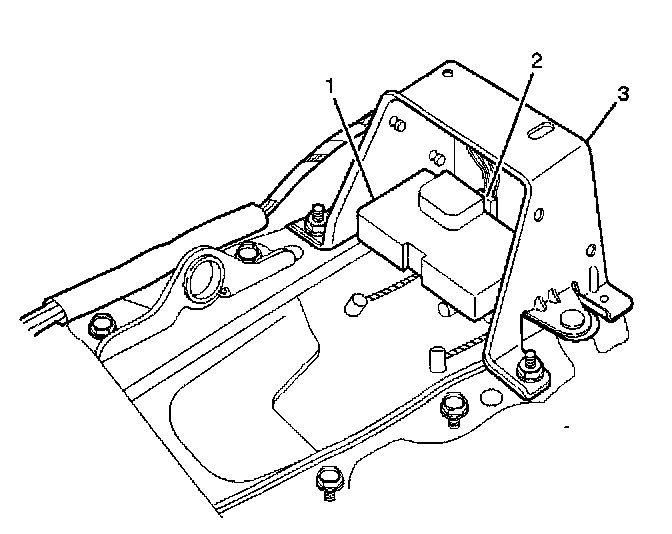 1
2
3