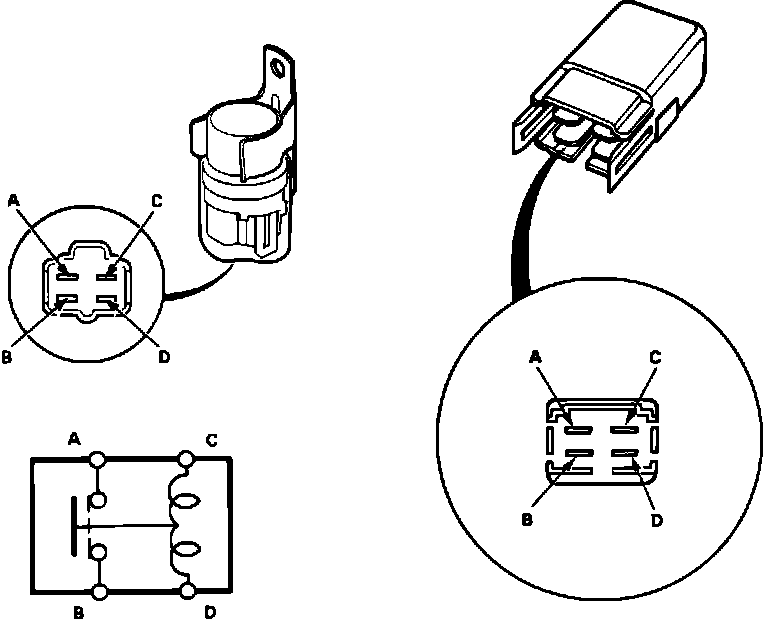 A
C
B
D

A
C
B
D

A
C
B
D