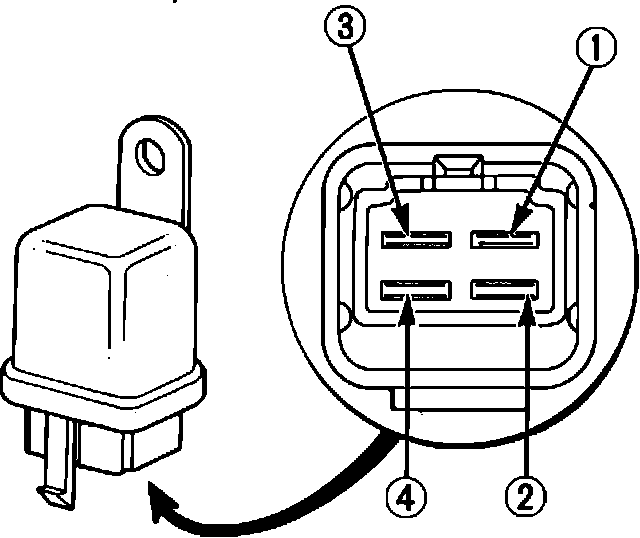 3
1
4
2