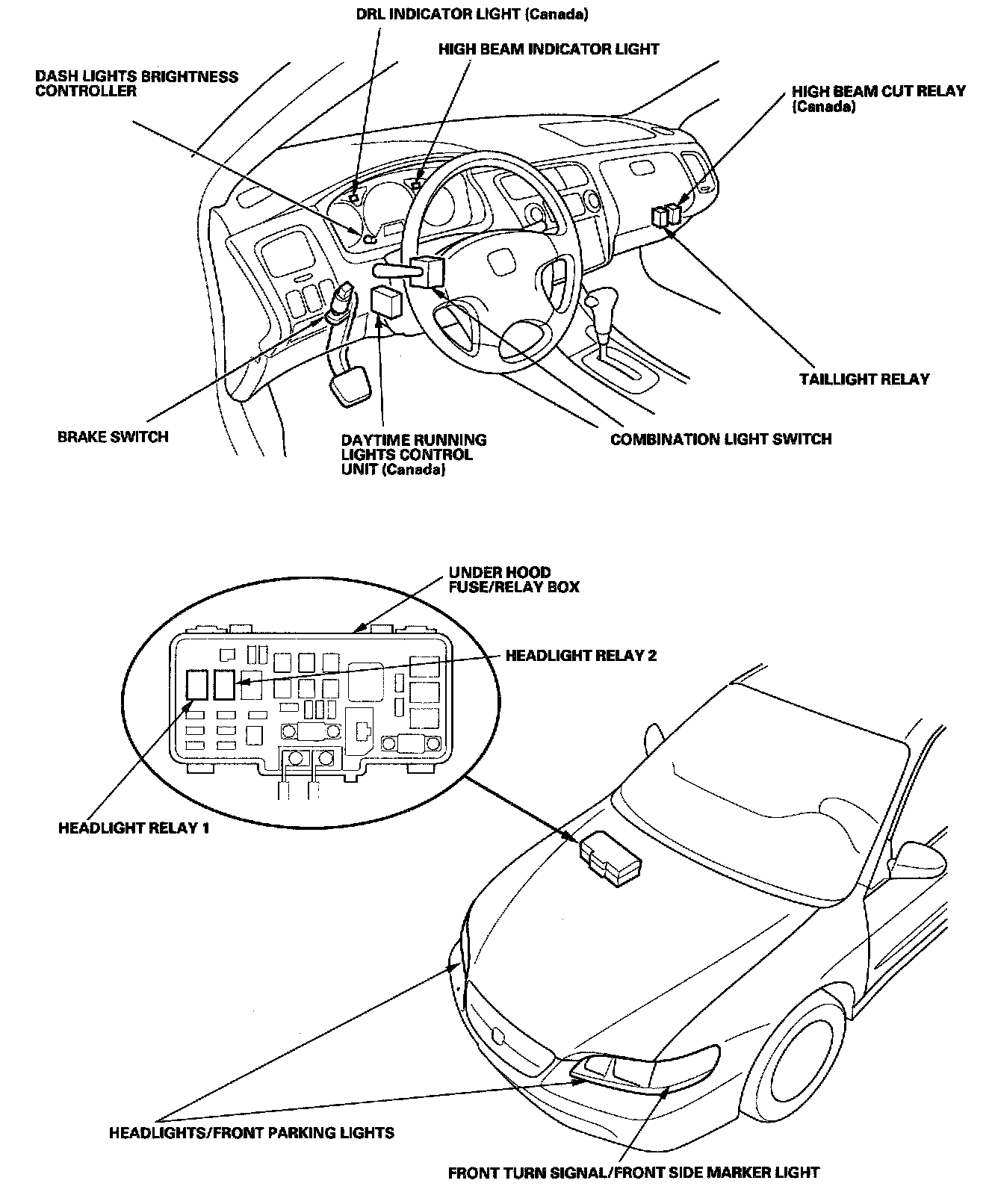 DRL INDICATOR LIGHT (Canada)

HIGH BEAM INDICATOR LIGHT

DASH LIGHTS BRIGHTNESS CONTROLLER

HIGH BEAM CUT RELAY (Canada)

TAILLIGHT RELAY

BRAKE SWITCH

DAYTIME RUNNING LIGHTS CONTROL UNIT (Canada)

COMBINATION LIGHT SWITCH

UNDER HOOD FUSE/RELAY BOX

HEADLIGHT RELAY 2

HEADLIGHT RELAY 1

HEADLIGHTS/FRONT PARKING LIGHTS

FRONT TURN SIGNAL/FRONT SIDE MARKER LIGHT