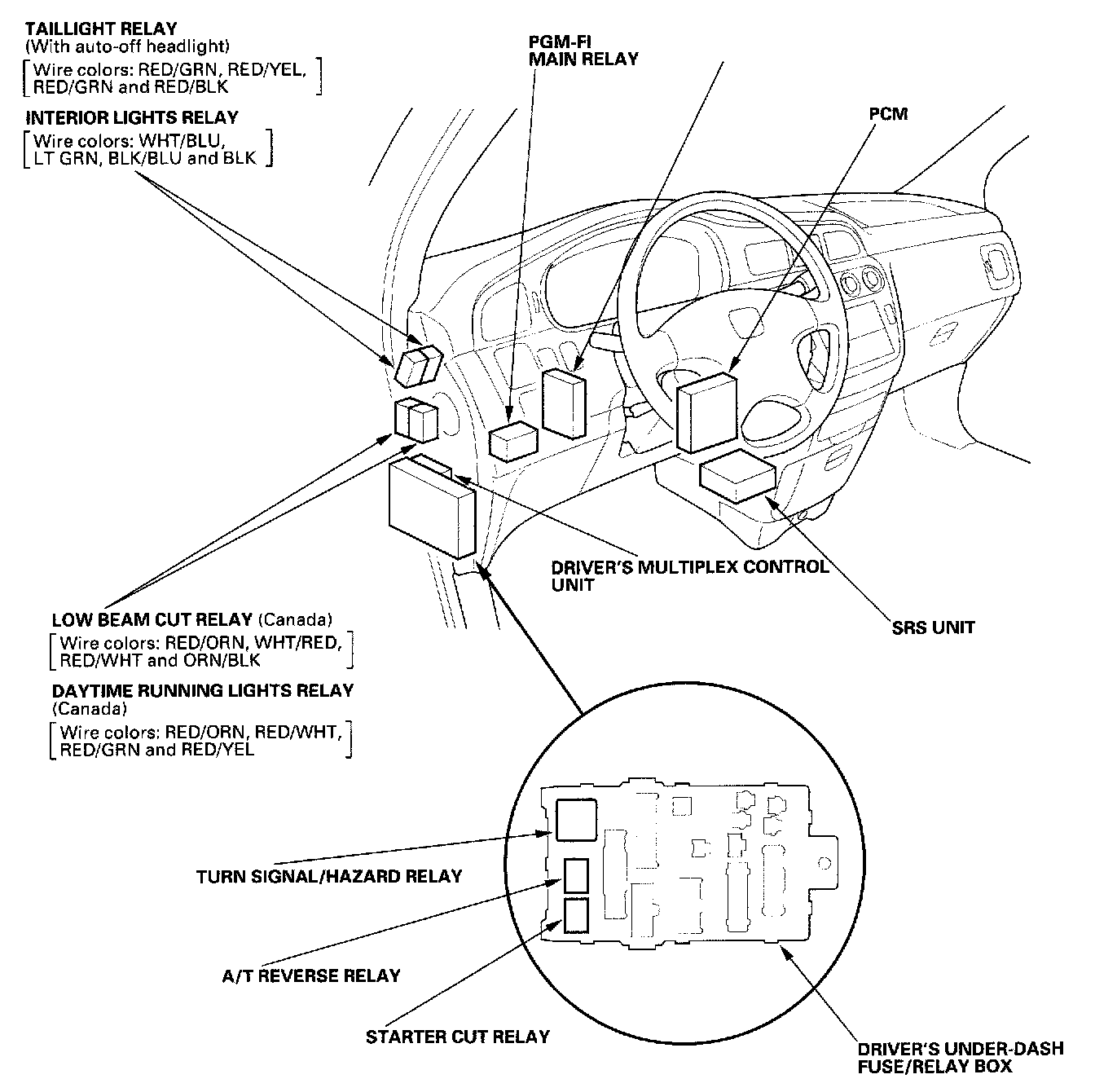 TAILLIGHT RELAY
(With auto-off headlight)
[Wire colors: RED/GRN, RED/YEL, RED/GRN and RED/BLK]

INTERIOR LIGHTS RELAY
[Wire colors: WHT/BLU, LT GRN, BLK/BLU and BLK]

PGM-FI MAIN RELAY

PCM

DRIVER'S MULTIPLEX CONTROL UNIT

SRS UNIT

LOW BEAM CUT RELAY (Canada)
[Wire colors: RED/ORN, WHT/RED, RED/WHT and ORN/BLK]

DAYTIME RUNNING LIGHTS RELAY (Canada)
[Wire colors: RED/ORN, RED/WHT, RED/GRN and RED/YEL]

TURN SIGNAL/HAZARD RELAY

A/T REVERSE RELAY

STARTER CUT RELAY

DRIVER'S UNDER-DASH FUSE/RELAY BOX