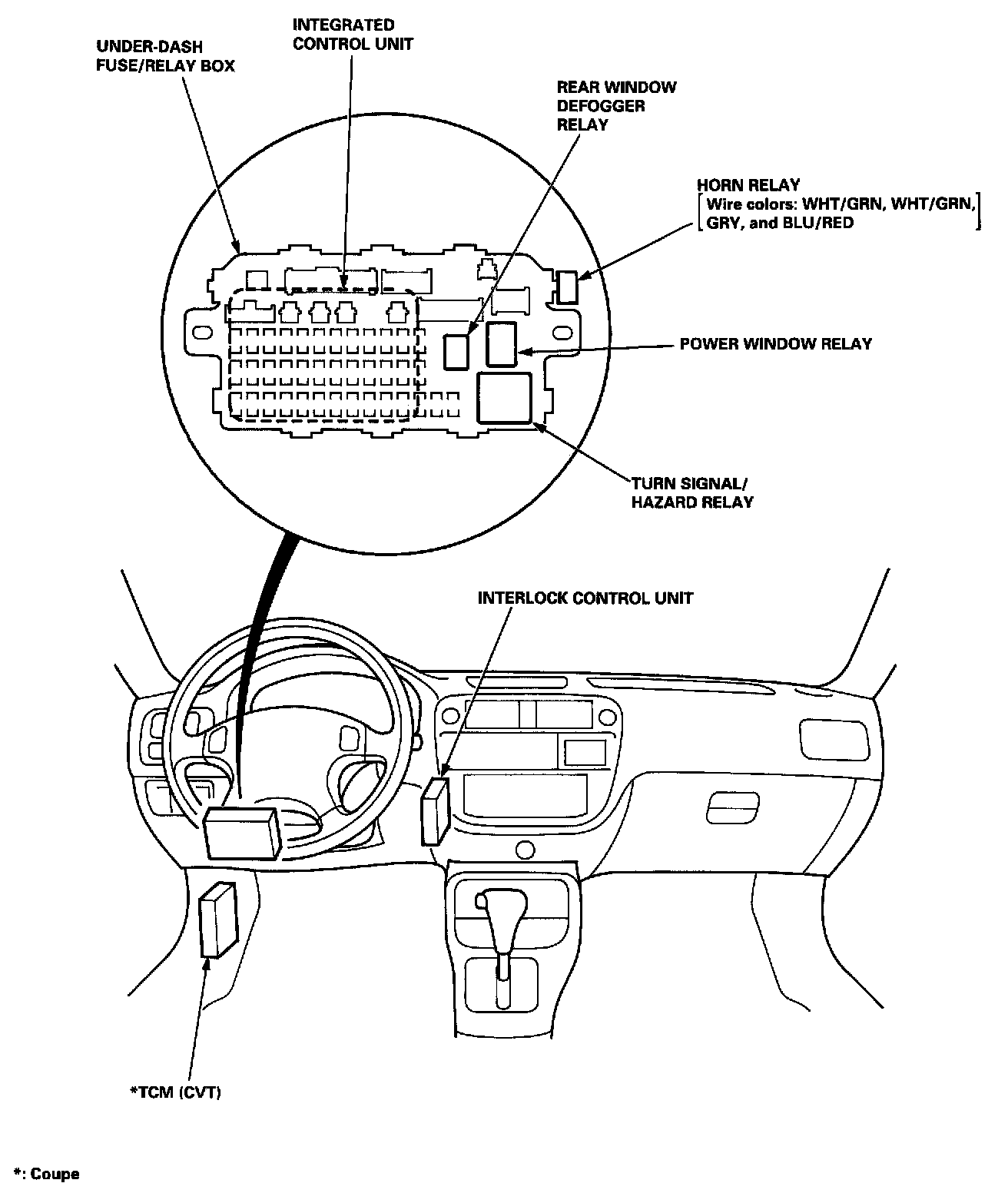 UNDER-DASH FUSE/RELAY BOX

INTEGRATED CONTROL UNIT

REAR WINDOW DEFOGGER RELAY

HORN RELAY
[Wire colors: WHT/GRN, WHT/GRN, GRY, and BLU/RED]

POWER WINDOW RELAY

TURN SIGNAL/ HAZARD RELAY

INTERLOCK CONTROL UNIT

*TCM (CVT)

*: Coupe