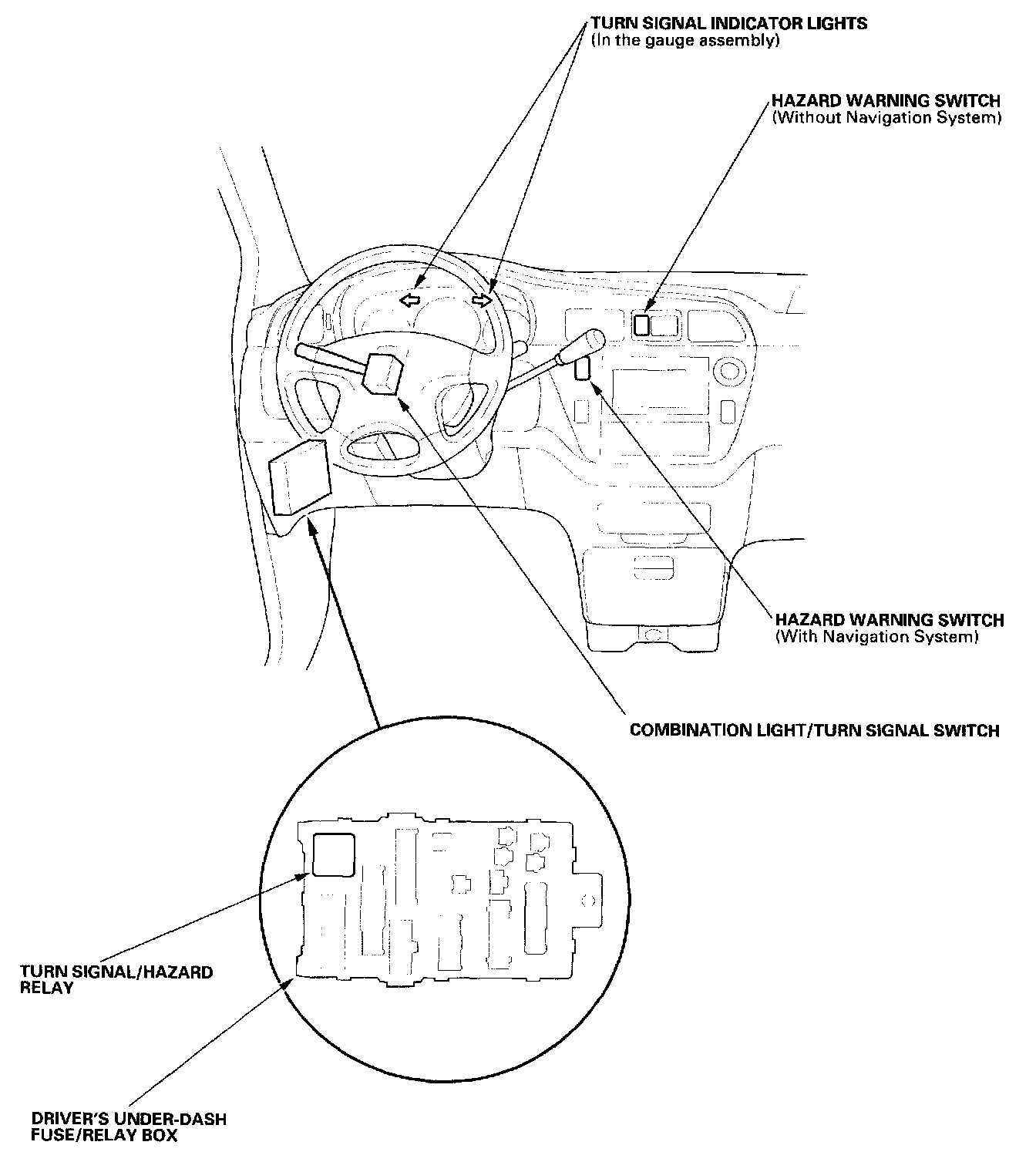 TURN SIGNAL INDICATOR LIGHTS
(In the gauge assembly)

HAZARD WARNING SWITCH
(Without Navigation System)

HAZARD WARNING SWITCH
(With Navigation System)

COMBINATION LIGHT/TURN SIGNAL SWITCH

TURN SIGNAL/HAZARD RELAY

DRIVER'S UNDER-DASH FUSE/RELAY BOX