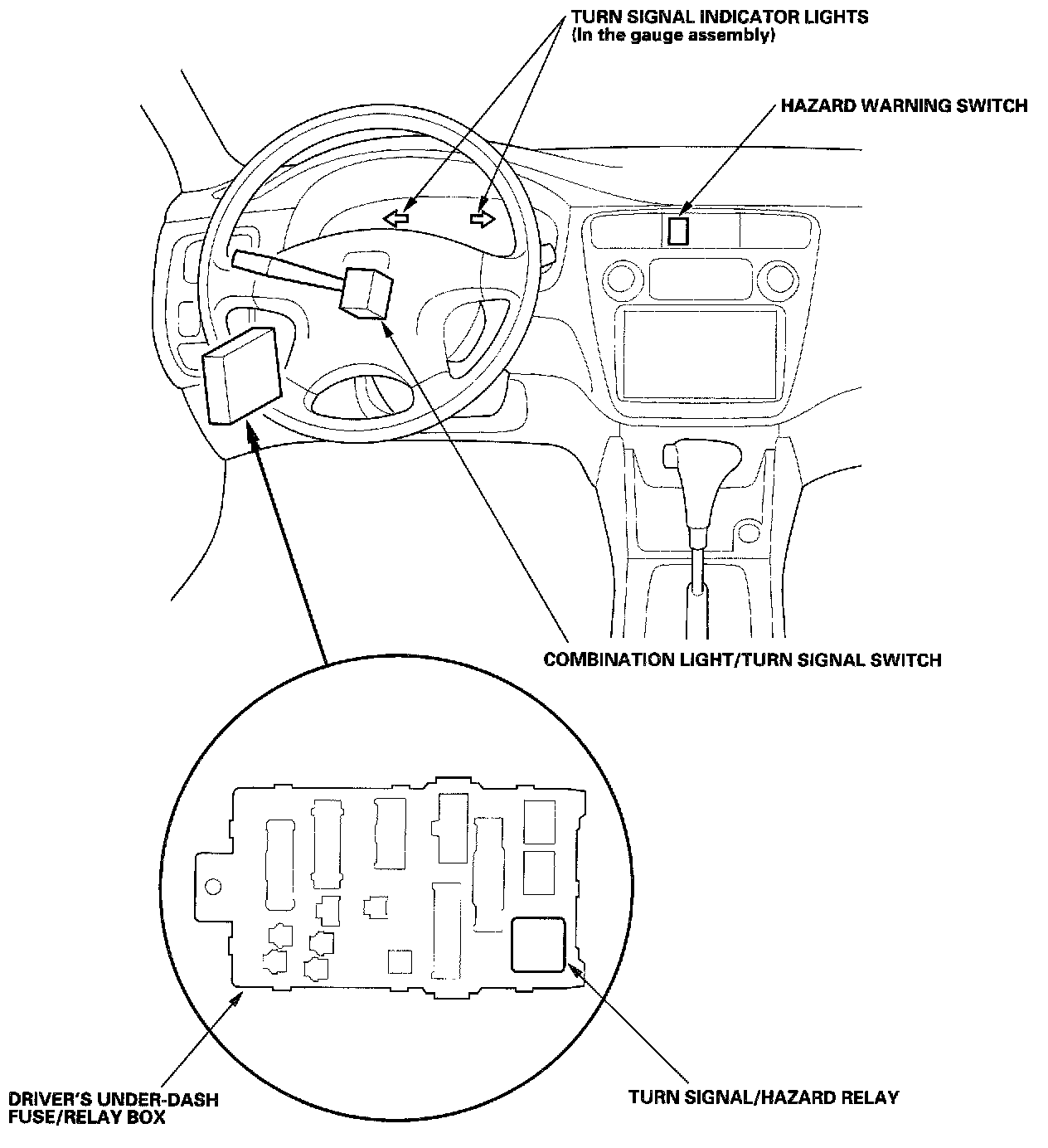 TURN SIGNAL INDICATOR LIGHTS
(In the gauge assembly)

HAZARD WARNING SWITCH

COMBINATION LIGHT/TURN SIGNAL SWITCH

DRIVER'S UNDER-DASH
FUSE/RELAY BOX

TURN SIGNAL/HAZARD RELAY