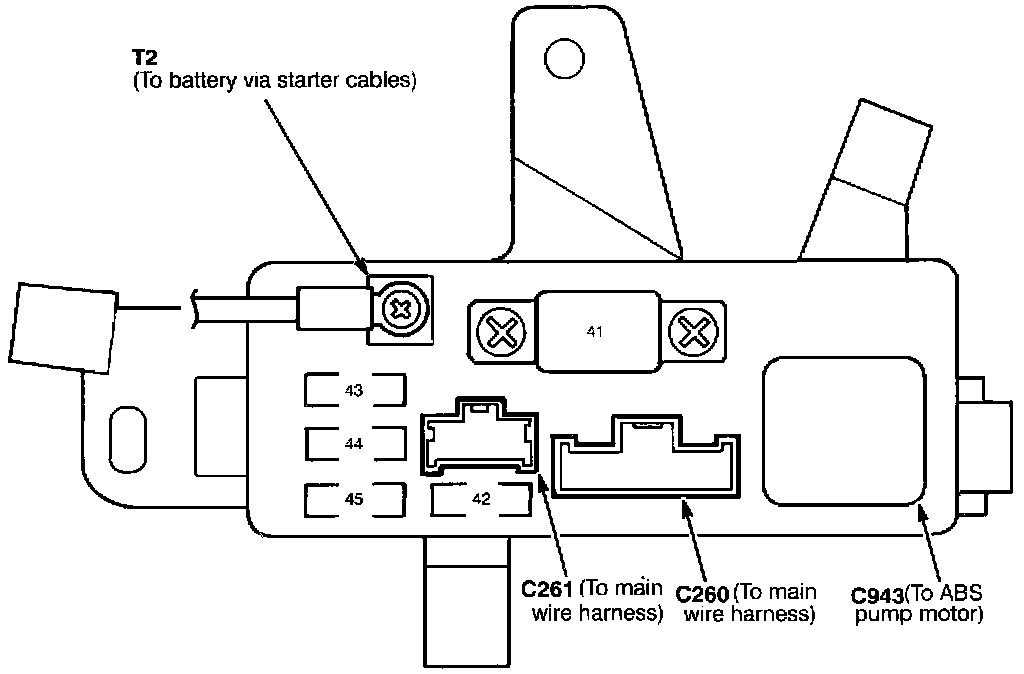 T2
(To battery via starter cables)

41

43

44

45

42

C261 (To main wire harness)

C260 (To main wire harness)

C943 (To ABS pump motor)