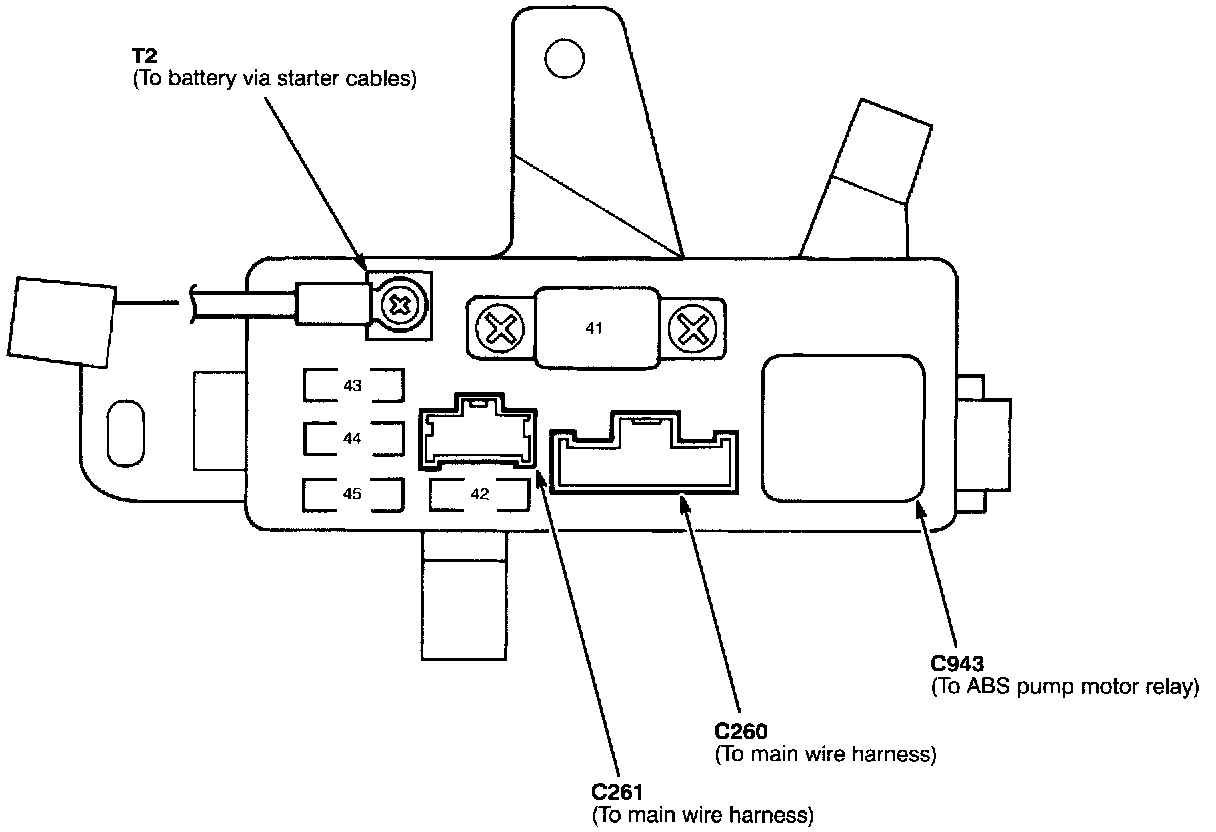 T2
(To battery via starter cables)

41

43

44

45

42

C943
(To ABS pump motor relay)

C260
(To main wire harness)

C261
(To main wire harness)