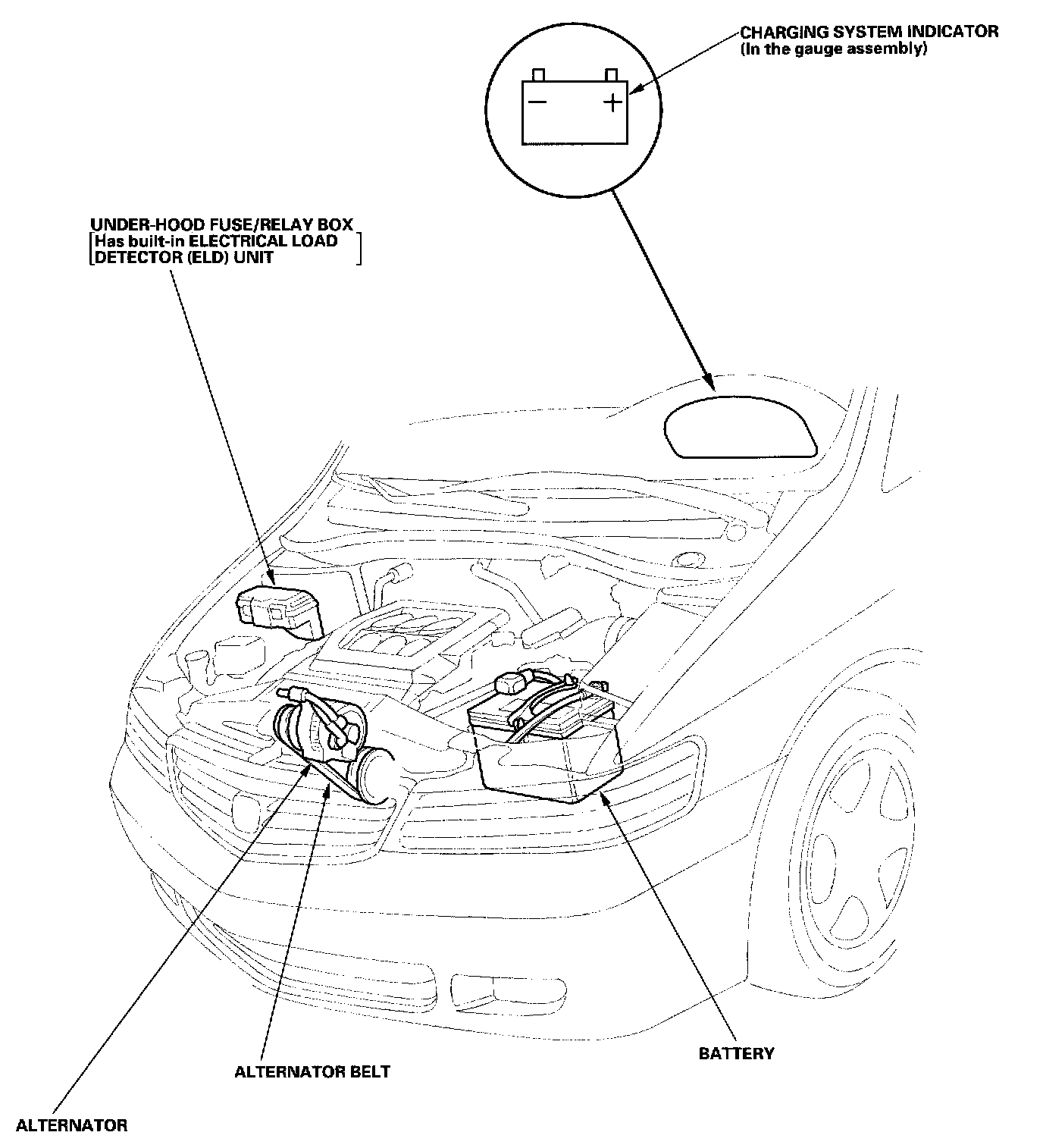 CHARGING SYSTEM INDICATOR
(In the gauge assembly)

−
+

UNDER-HOOD FUSE/RELAY BOX
[Has built-in ELECTRICAL LOAD DETECTOR (ELD) UNIT]

BATTERY

ALTERNATOR BELT

ALTERNATOR