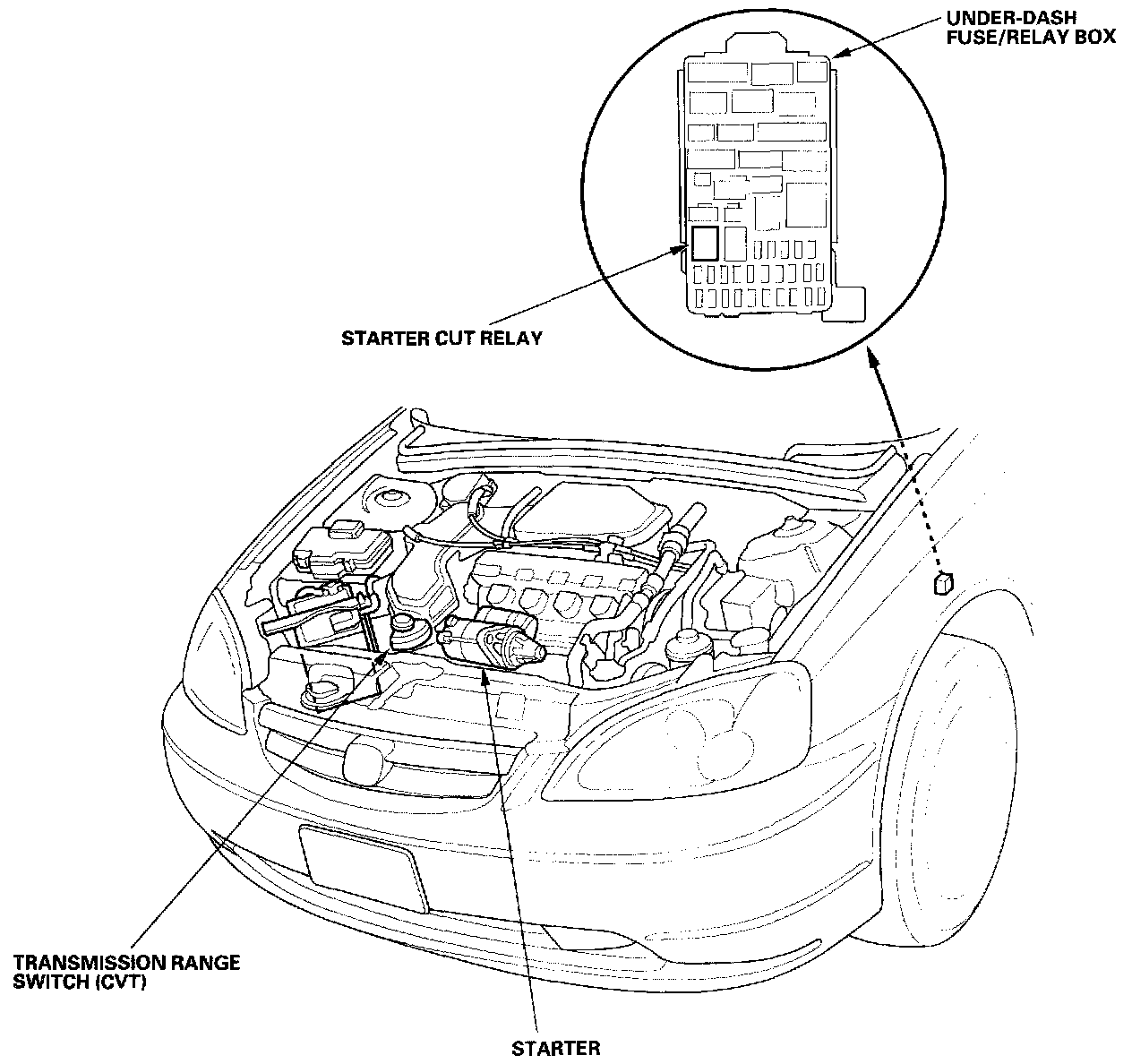 UNDER-DASH FUSE/RELAY BOX

STARTER CUT RELAY

TRANSMISSION RANGE SWITCH (CVT)

STARTER