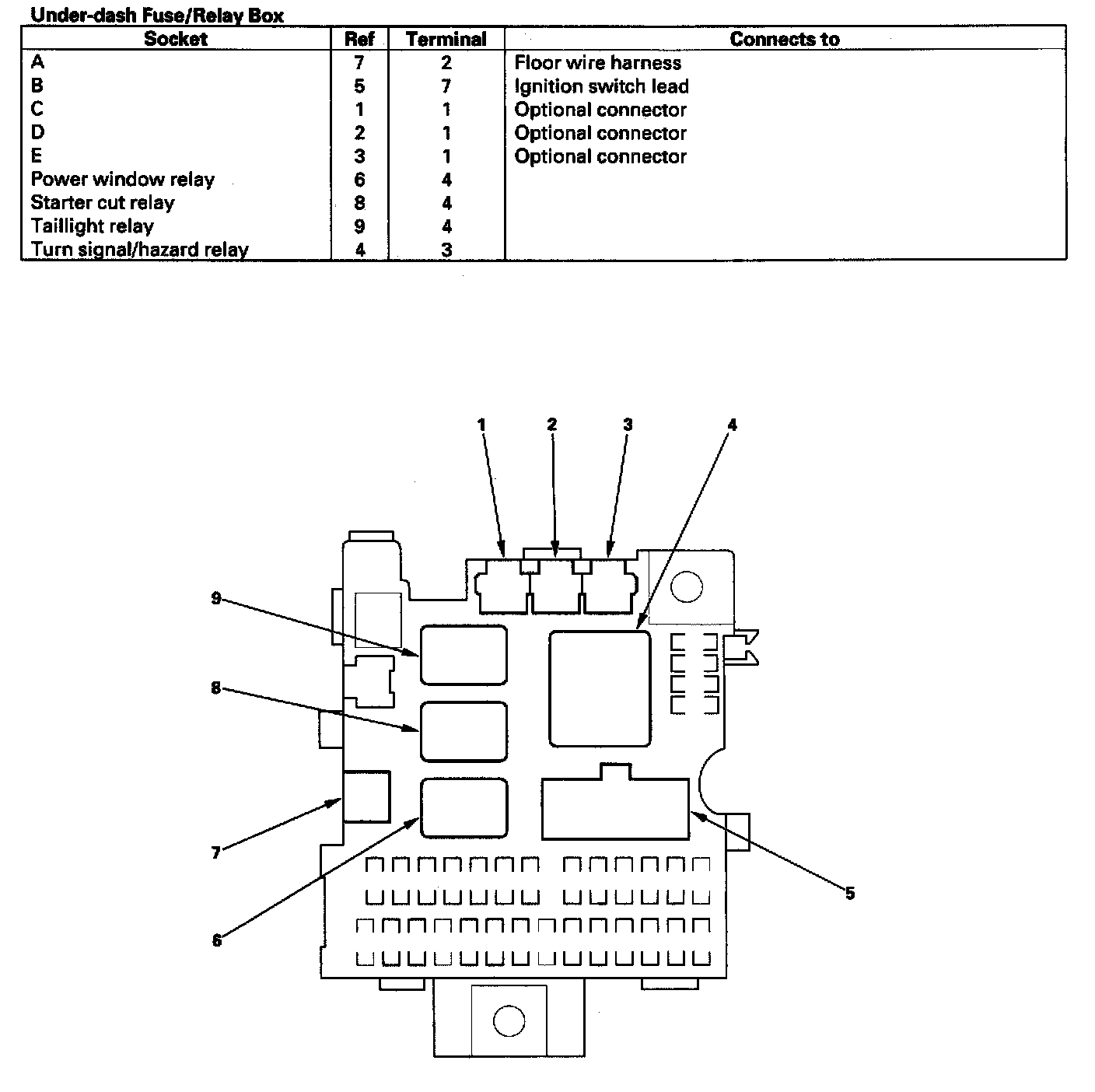 Under-dash Fuse/Relay Box

| Socket | Ref | Terminal | Connects to |
|---|---|---|---|
| A | 7 | 2 | Floor wire harness |
| B | 5 | 7 | Ignition switch lead |
| C | 1 | 1 | Optional connector |
| D | 2 | 1 | Optional connector |
| E | 3 | 1 | Optional connector |
| Power window relay | 6 | 4 | |
| Starter cut relay | 8 | 4 | |
| Taillight relay | 9 | 4 | |
| Turn signal/hazard relay | 4 | 3 | |

1
2
3
4
9
8
7
6
5