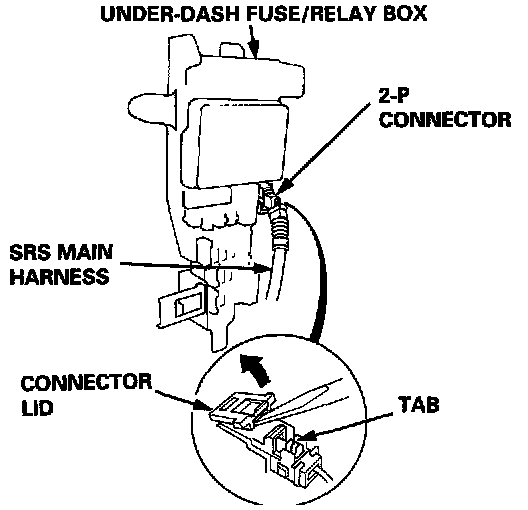 UNDER-DASH FUSE/RELAY BOX

2-P CONNECTOR

SRS MAIN HARNESS

CONNECTOR LID

TAB