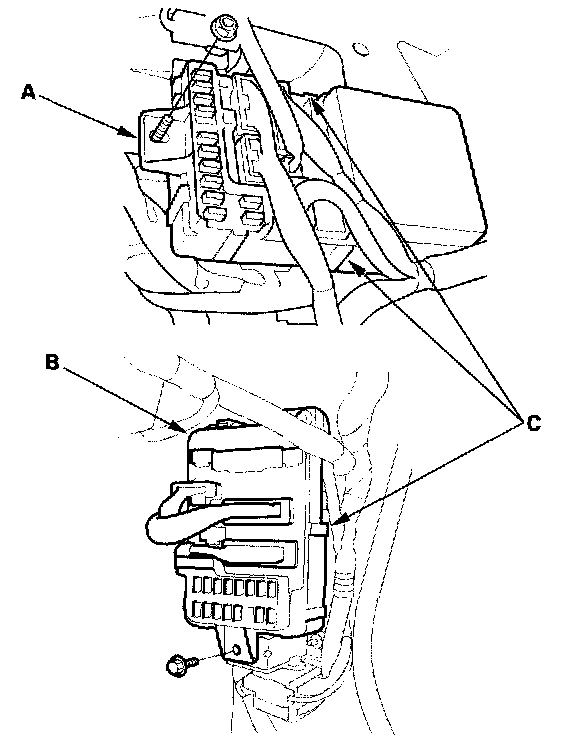 A

B

C