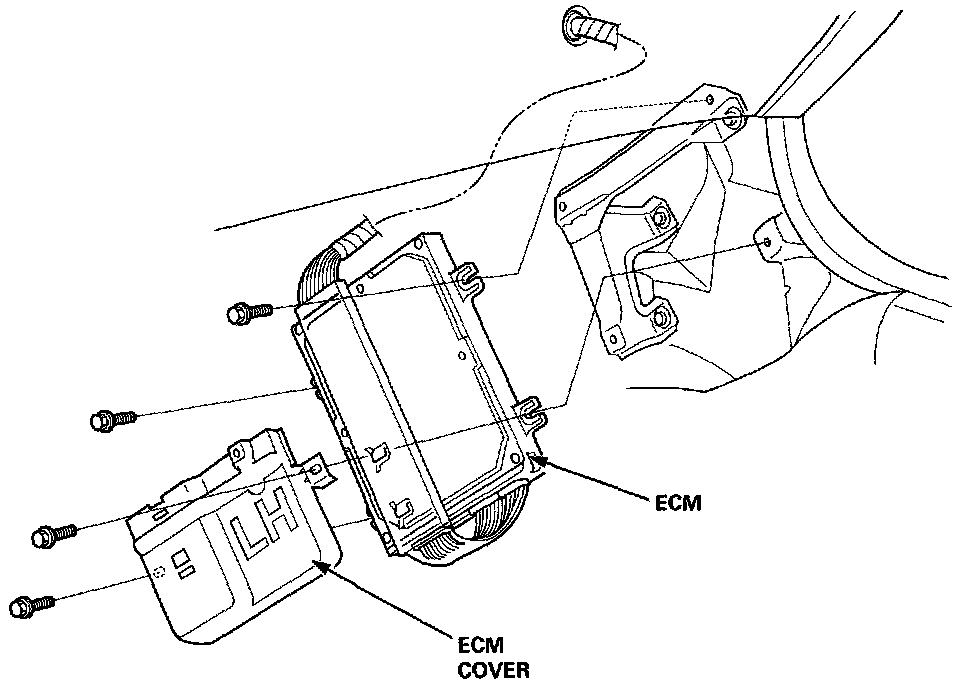 LH

ECM

ECM
COVER