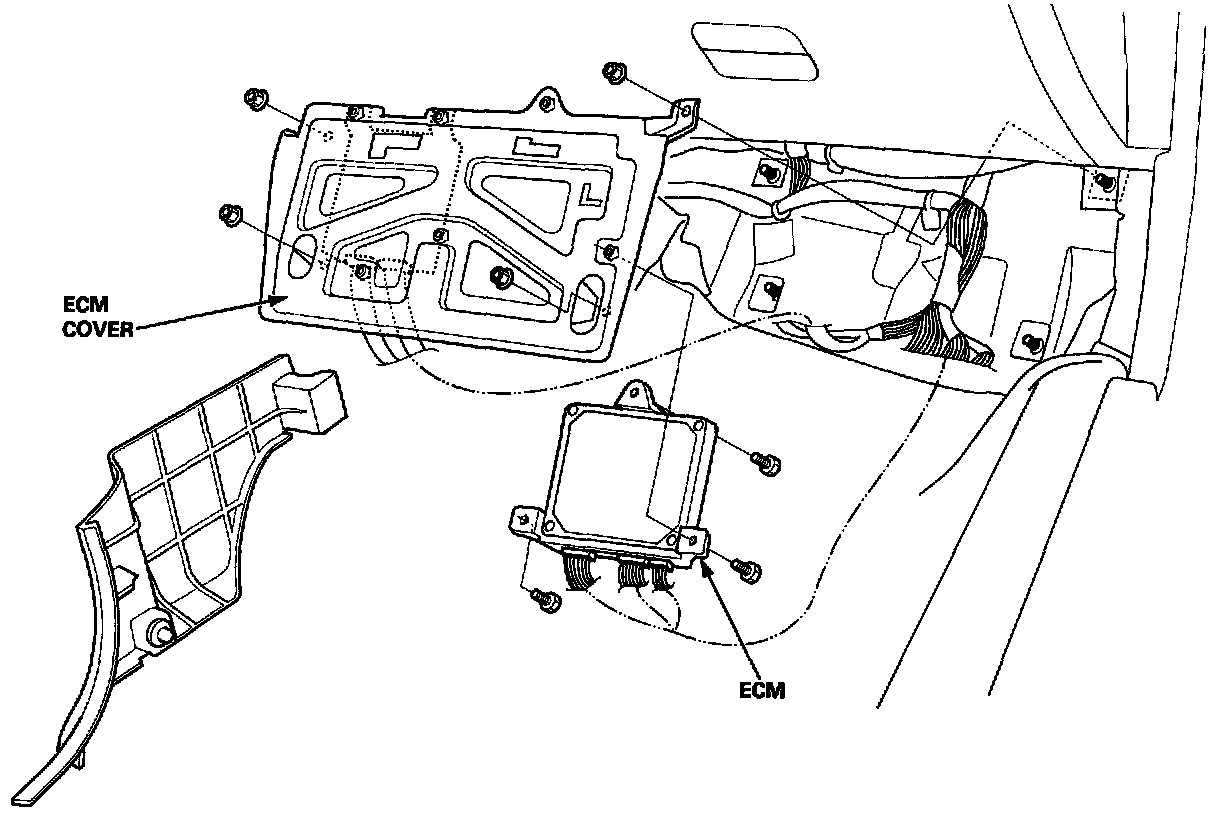 ECM COVER

ECM