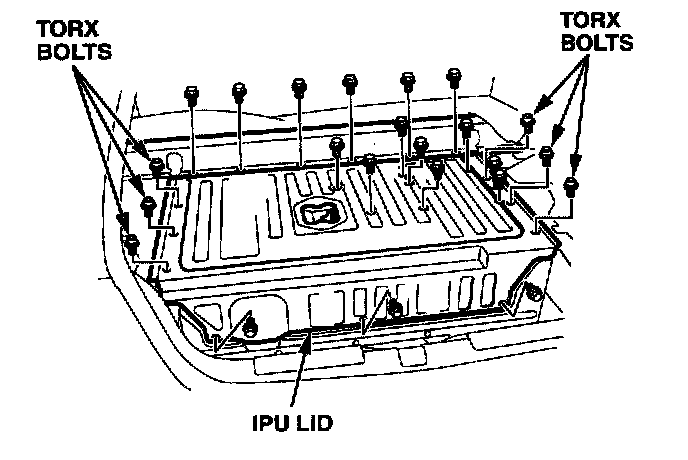 TORX BOLTS

TORX BOLTS

IPU LID