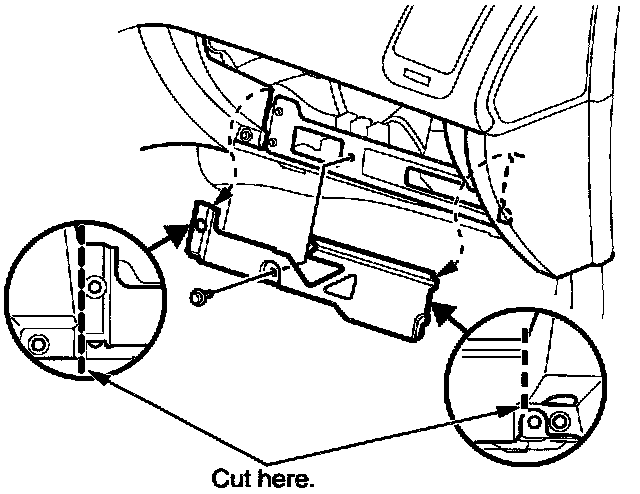 Cut here.