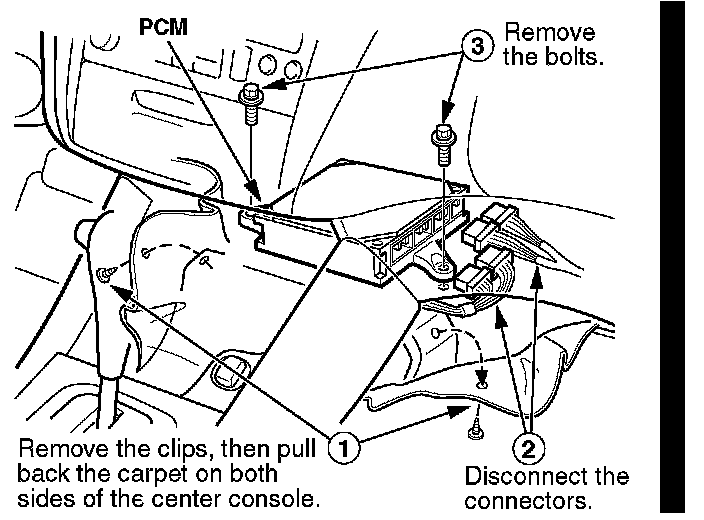 PCM

3 Remove the bolts.

Remove the clips, then pull back the carpet on both sides of the center console.

1

2

Disconnect the connectors.