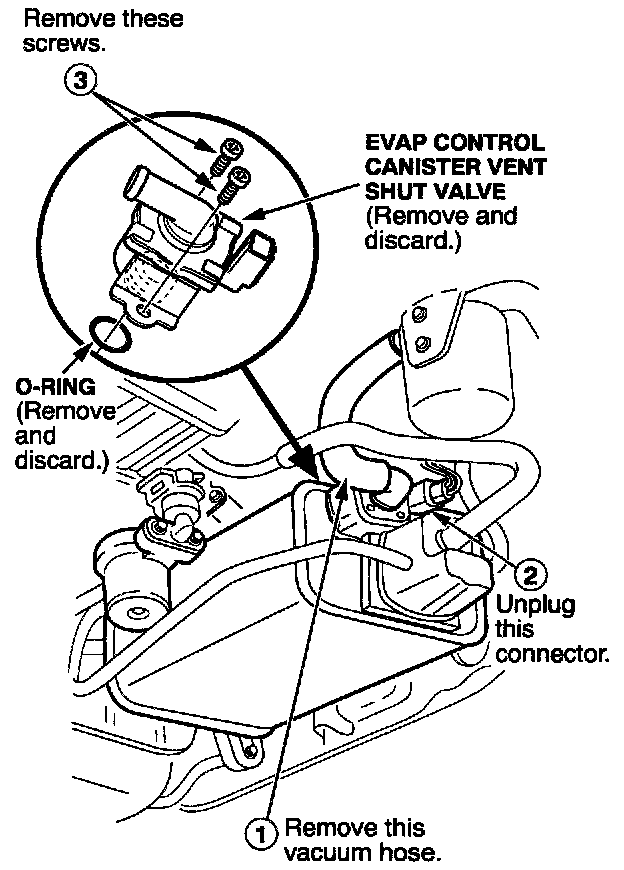 Remove these screws.

3

EVAP CONTROL CANISTER VENT SHUT VALVE
(Remove and discard.)

O-RING
(Remove and discard.)

2
Unplug this connector.

1
Remove this vacuum hose.