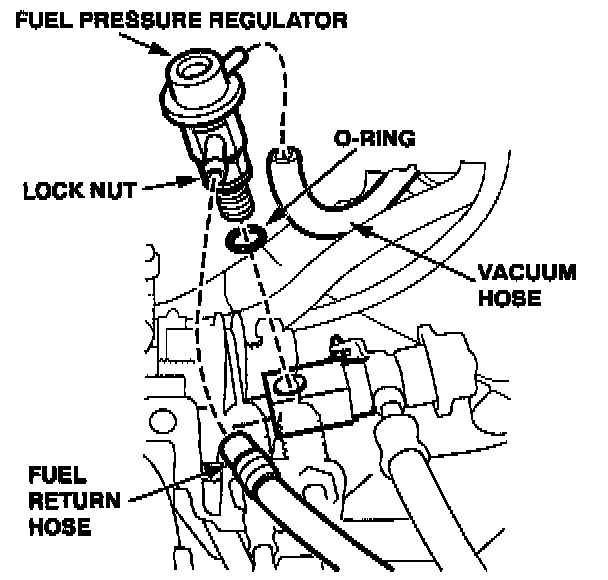 FUEL PRESSURE REGULATOR

O-RING

LOCK NUT

VACUUM HOSE

FUEL RETURN HOSE