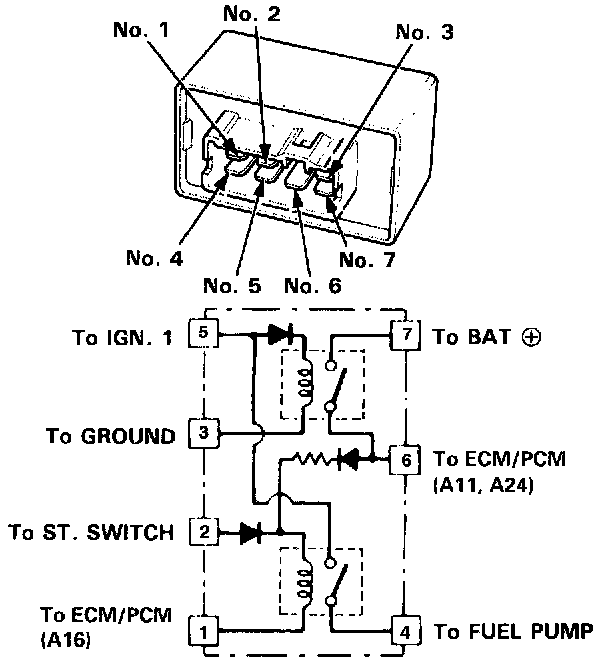 No. 1
No. 2
No. 3
No. 4
No. 5
No. 6
No. 7

To IGN. 1
5
7
To BAT $\oplus$
To GROUND
3
6
To ECM/PCM (A11, A24)
To ST. SWITCH
2
To ECM/PCM (A16)
1
4
To FUEL PUMP